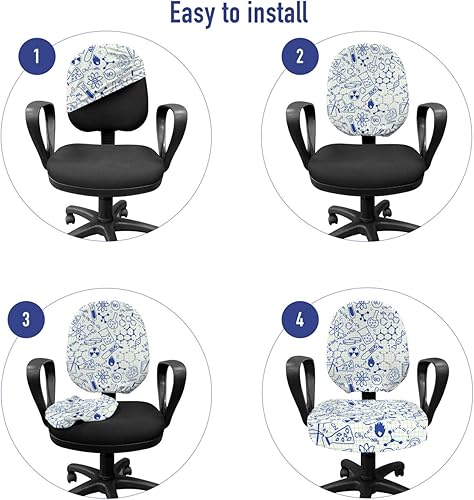 Easy to install

1

2

3

4