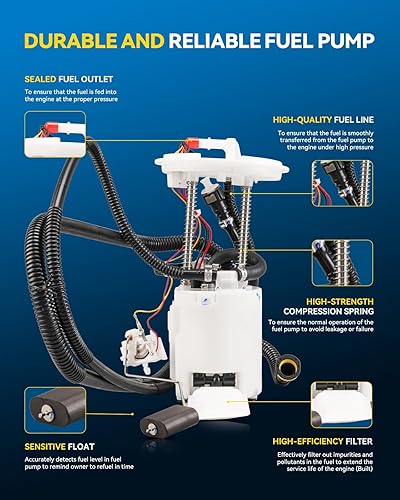 DURABLE AND RELIABLE FUEL PUMP

SEALED FUEL OUTLET
To ensure that the fuel is fed into the engine at the proper pressure

HIGH-QUALITY FUEL LINE
To ensure that the fuel is smoothly transferred from the fuel pump to the engine under high pressure

HIGH-STRENGTH COMPRESSION SPRING
To ensure the normal operation of the fuel pump to avoid leakage or failure

SENSITIVE FLOAT
Accurately detects fuel level in fuel pump to remind owner to refuel in time

HIGH-EFFICIENCY FILTER
Effectively filter out impurities and pollutants in the fuel to extend the service life of the engine (Built)