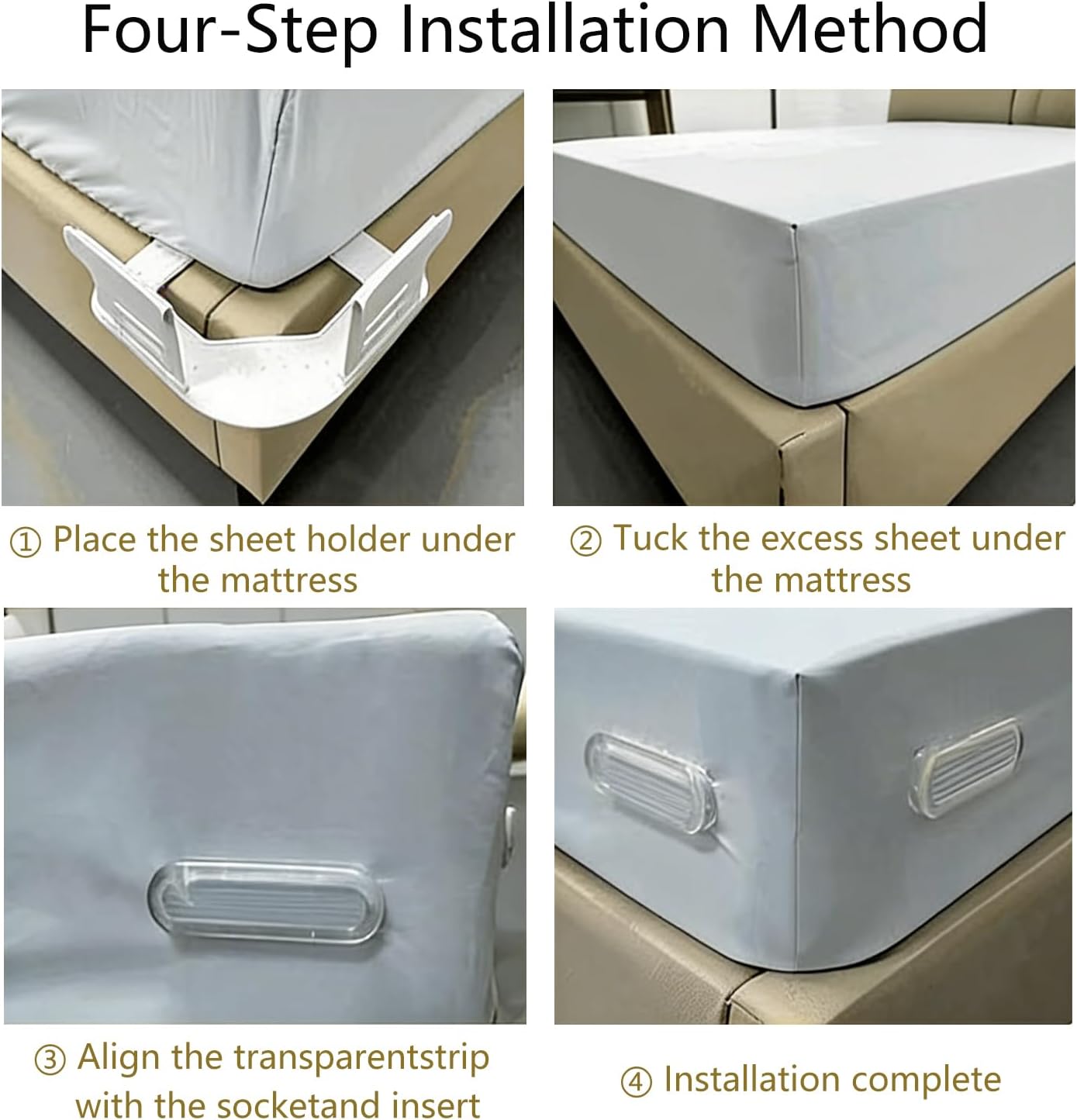 Four-Step Installation Method

① Place the sheet holder under the mattress

② Tuck the excess sheet under the mattress

③ Align the transparentstrip with the socketand insert

④ Installation complete