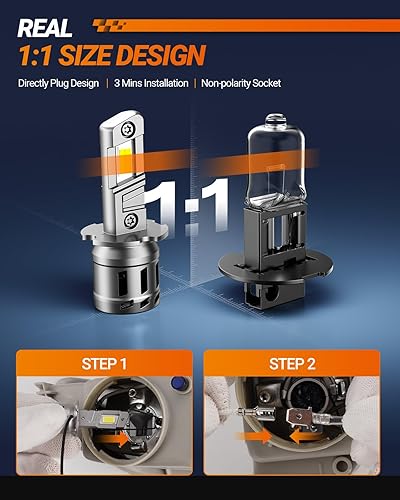 REAL
1:1 SIZE DESIGN

Directly Plug Design | 3 Mins Installation | Non-polarity Socket

1:1

STEP 1

STEP 2