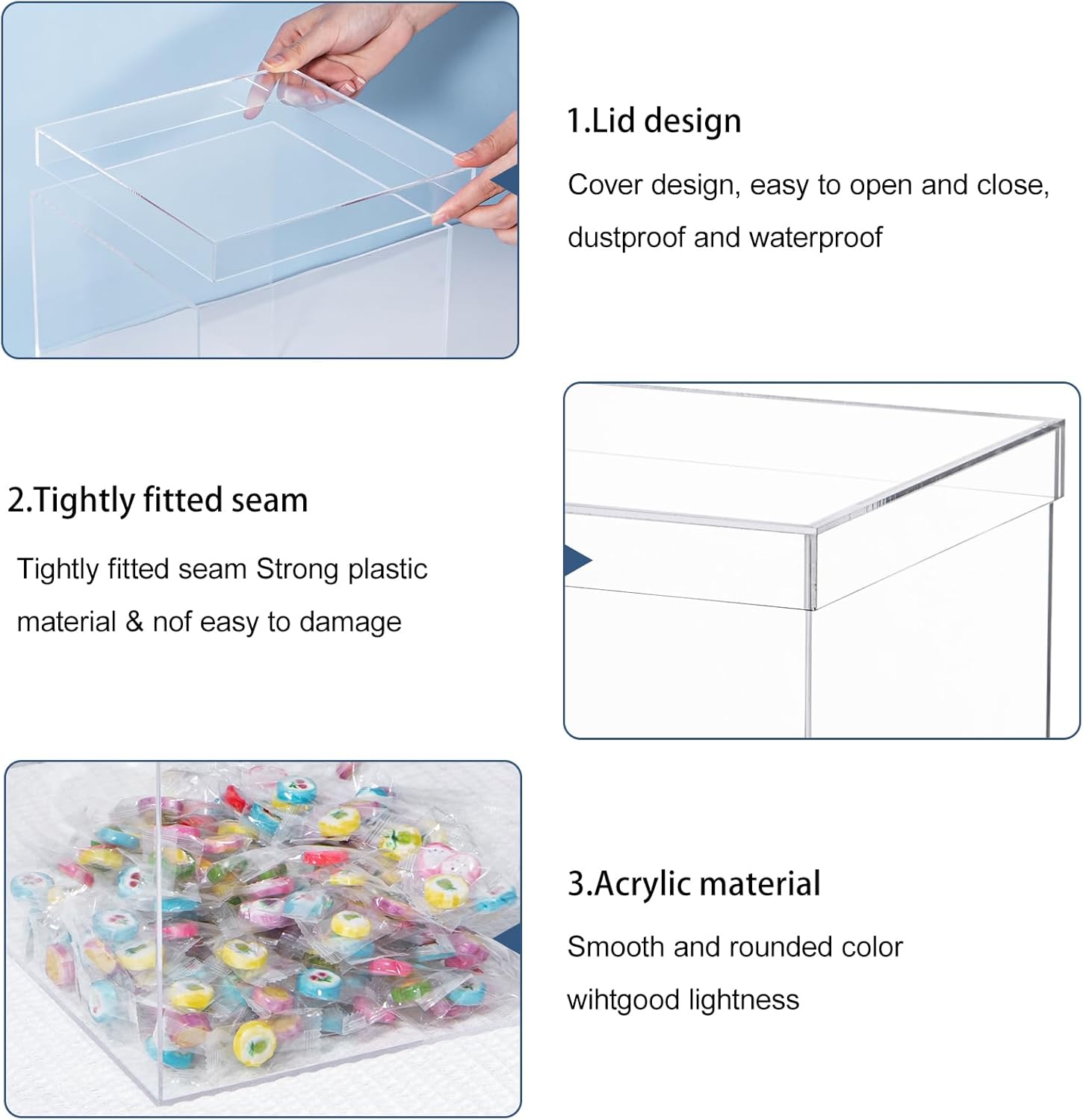 1.Lid design

Cover design, easy to open and close, dustproof and waterproof

2.Tightly fitted seam

Tightly fitted seam Strong plastic material & nof easy to damage

3.Acrylic material

Smooth and rounded color wihtgood lightness