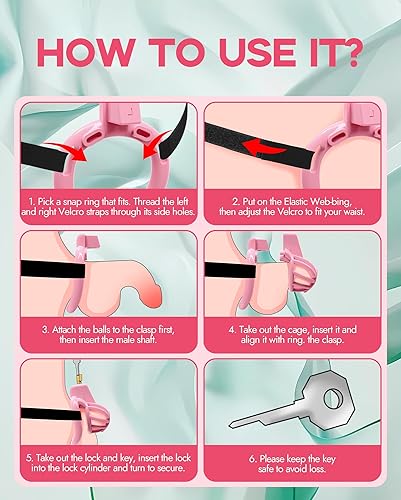 HOW TO USE IT?

1. Pick a snap ring that fits. Thread the left and right Velcro straps through its side holes.

2. Put on the Elastic Web-bing, then adjust the Velcro to fit your waist.

3. Attach the balls to the clasp first, then insert the male shaft.

4. Take out the cage, insert it and align it with ring. the clasp.

5. Take out the lock and key, insert the lock into the lock cylinder and turn to secure.

6. Please keep the key safe to avoid loss.