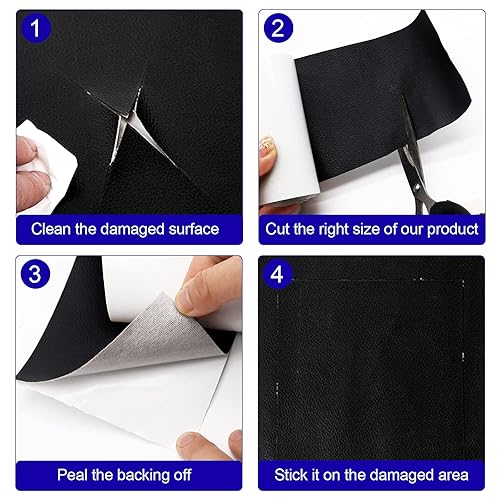 1

Clean the damaged surface

2

Cut the right size of our product

3

Peal the backing off

4

Stick it on the damaged area