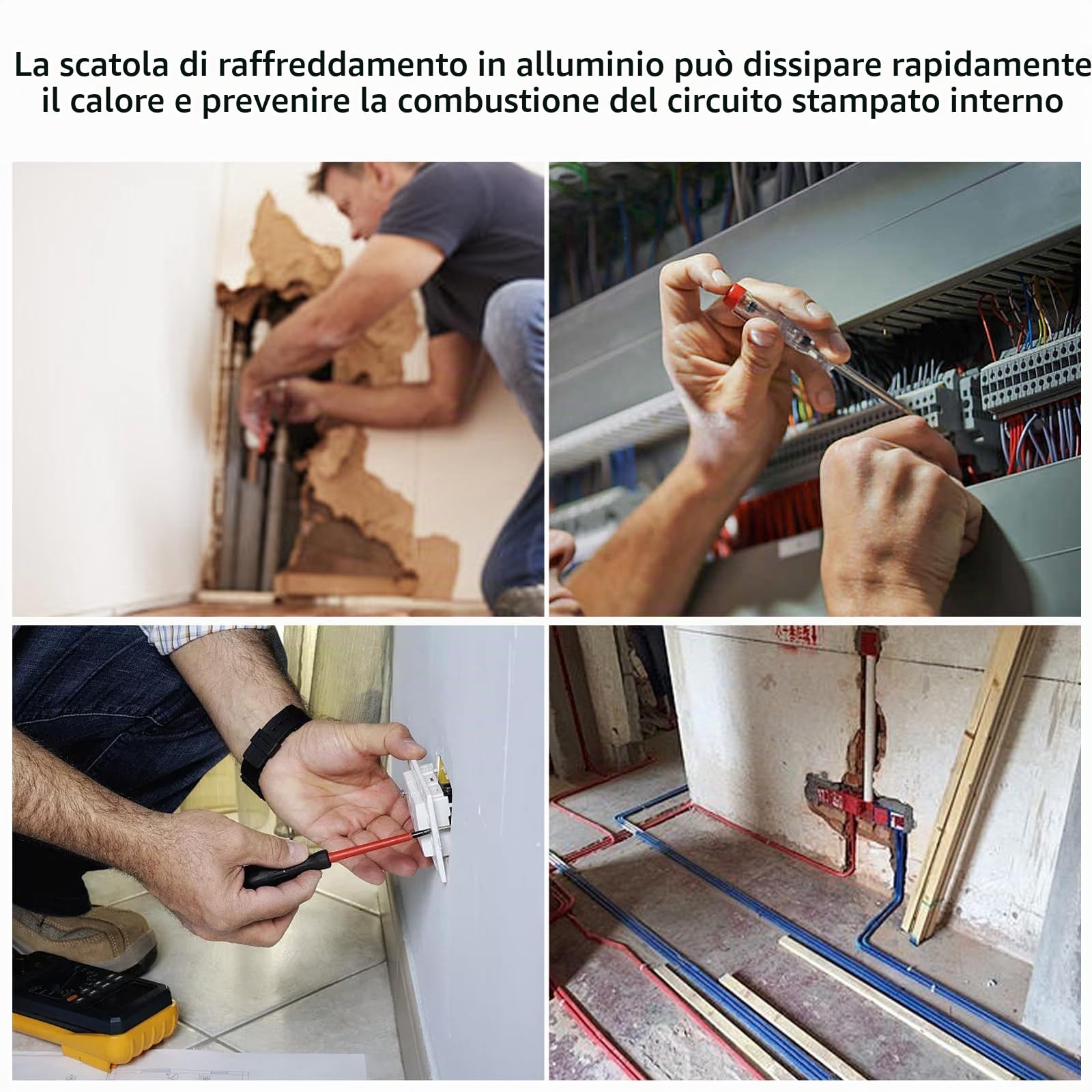 La scatola di raffreddamento in alluminio può dissipare rapidamente il calore e prevenire la combustione del circuito stampato interno