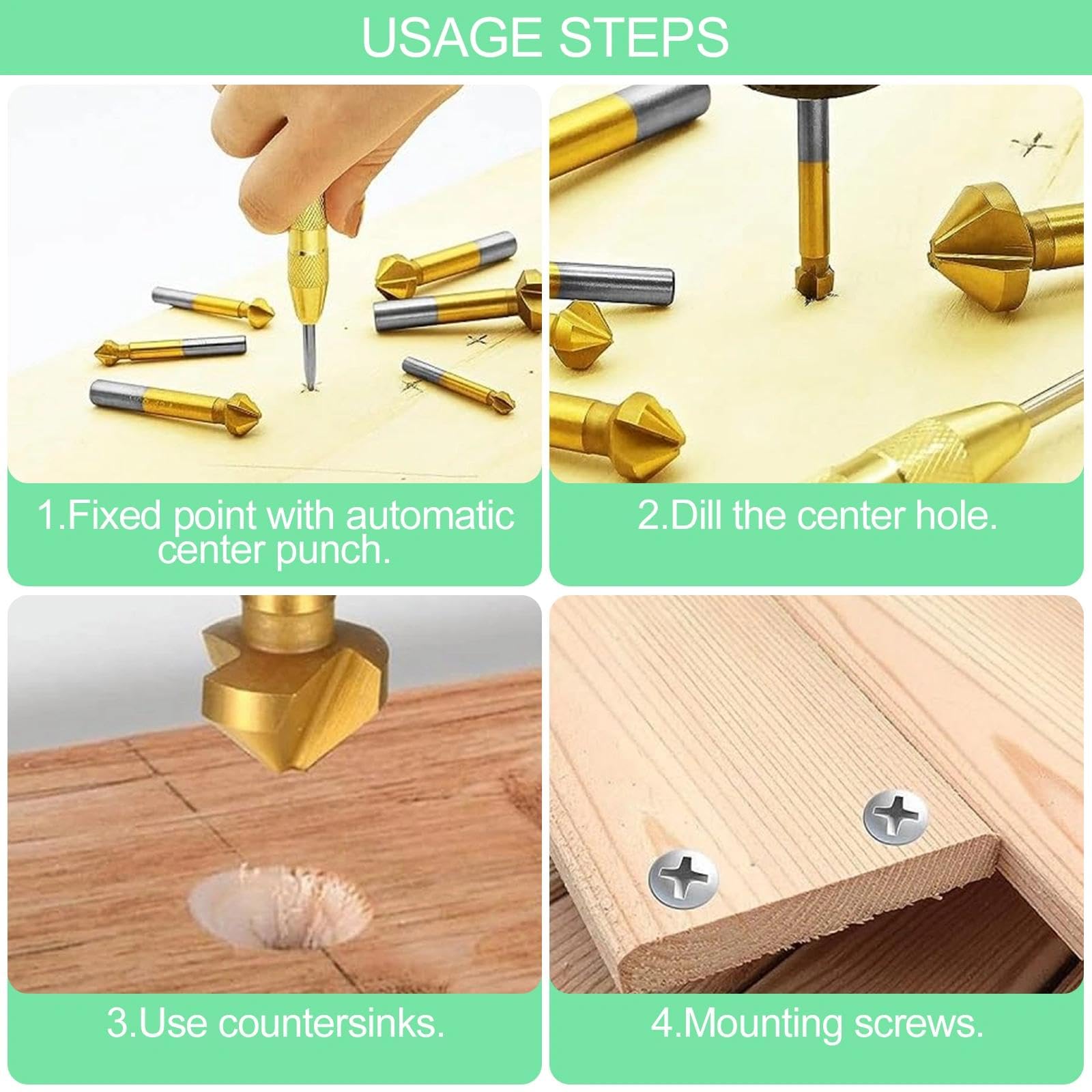 USAGE STEPS

1.Fixed point with automatic center punch.

2.Dill the center hole.

3.Use countersinks.

4.Mounting screws.