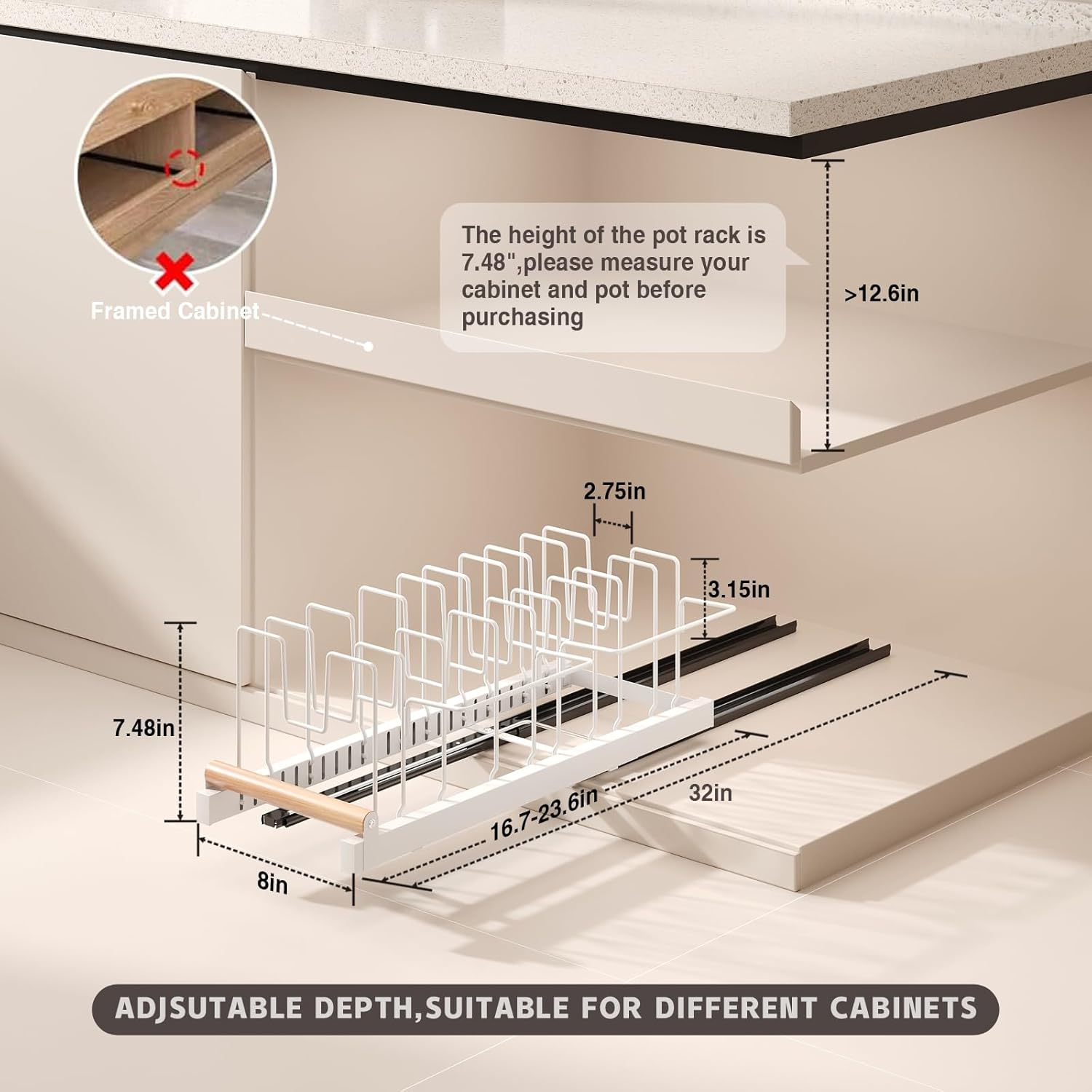 Framed Cabinet

The height of the pot rack is 7.48",please measure your cabinet and pot before purchasing

>12.6in

2.75in

3.15in

7.48in

16.7-23.6in

32in

8in

ADJSUTABLE DEPTH,SUITABLE FOR DIFFERENT CABINETS