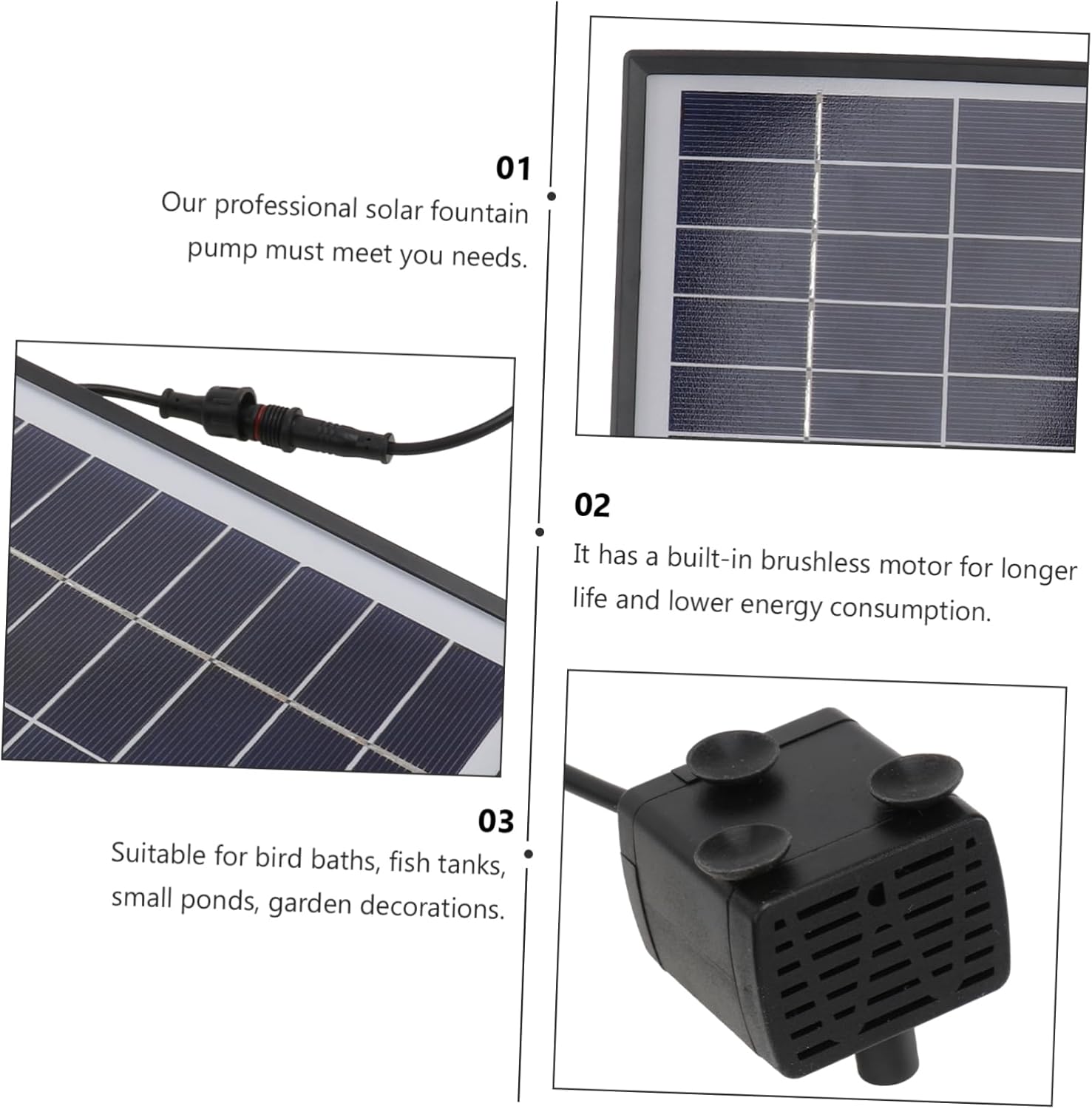 01
Our professional solar fountain pump must meet you needs.

02
It has a built-in brushless motor for longer life and lower energy consumption.

03
Suitable for bird baths, fish tanks, small ponds, garden decorations.