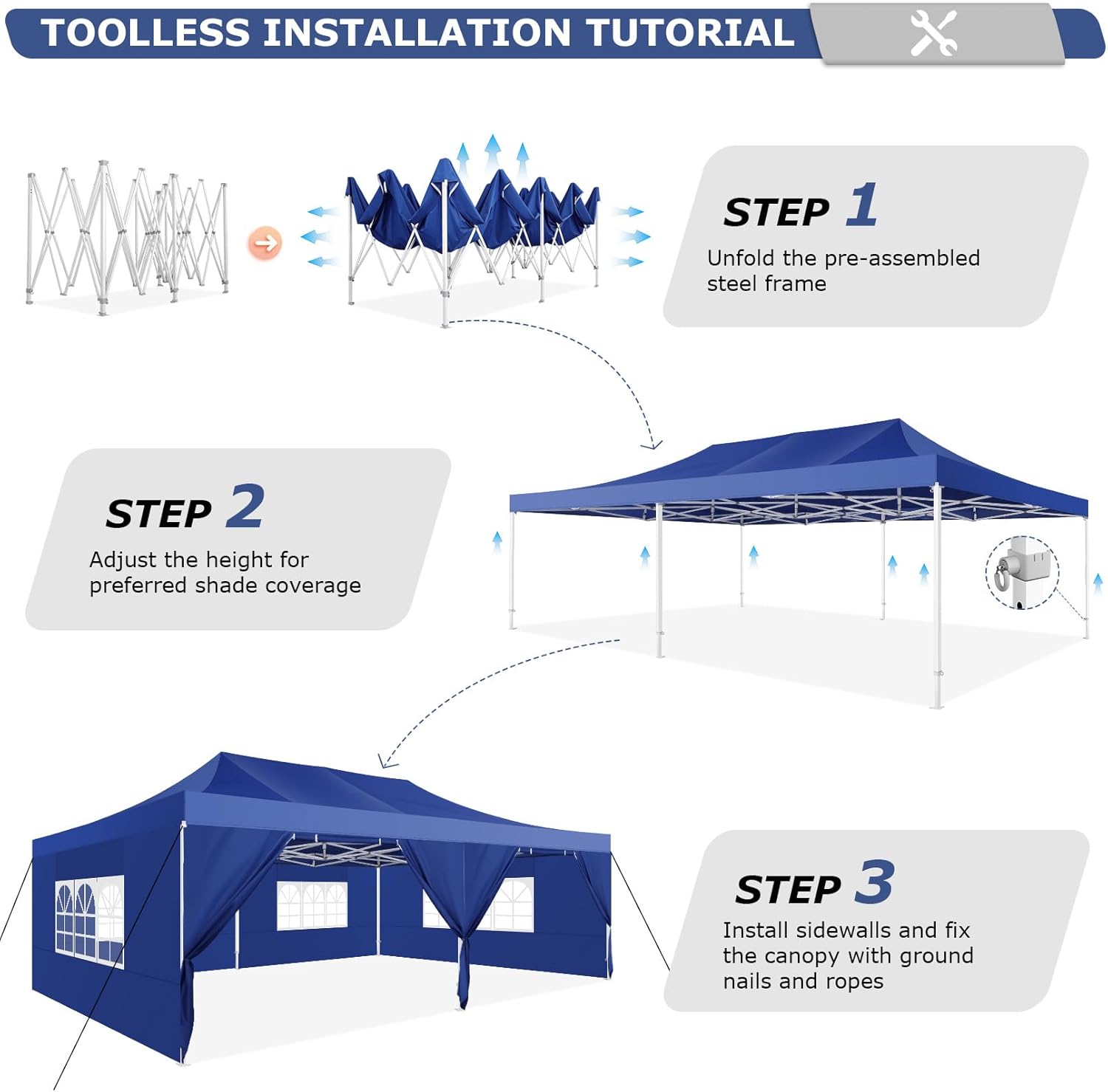 TOOLLESS INSTALLATION TUTORIAL

STEP 1
Unfold the pre-assembled steel frame

STEP 2
Adjust the height for preferred shade coverage

STEP 3
Install sidewalls and fix the canopy with ground nails and ropes