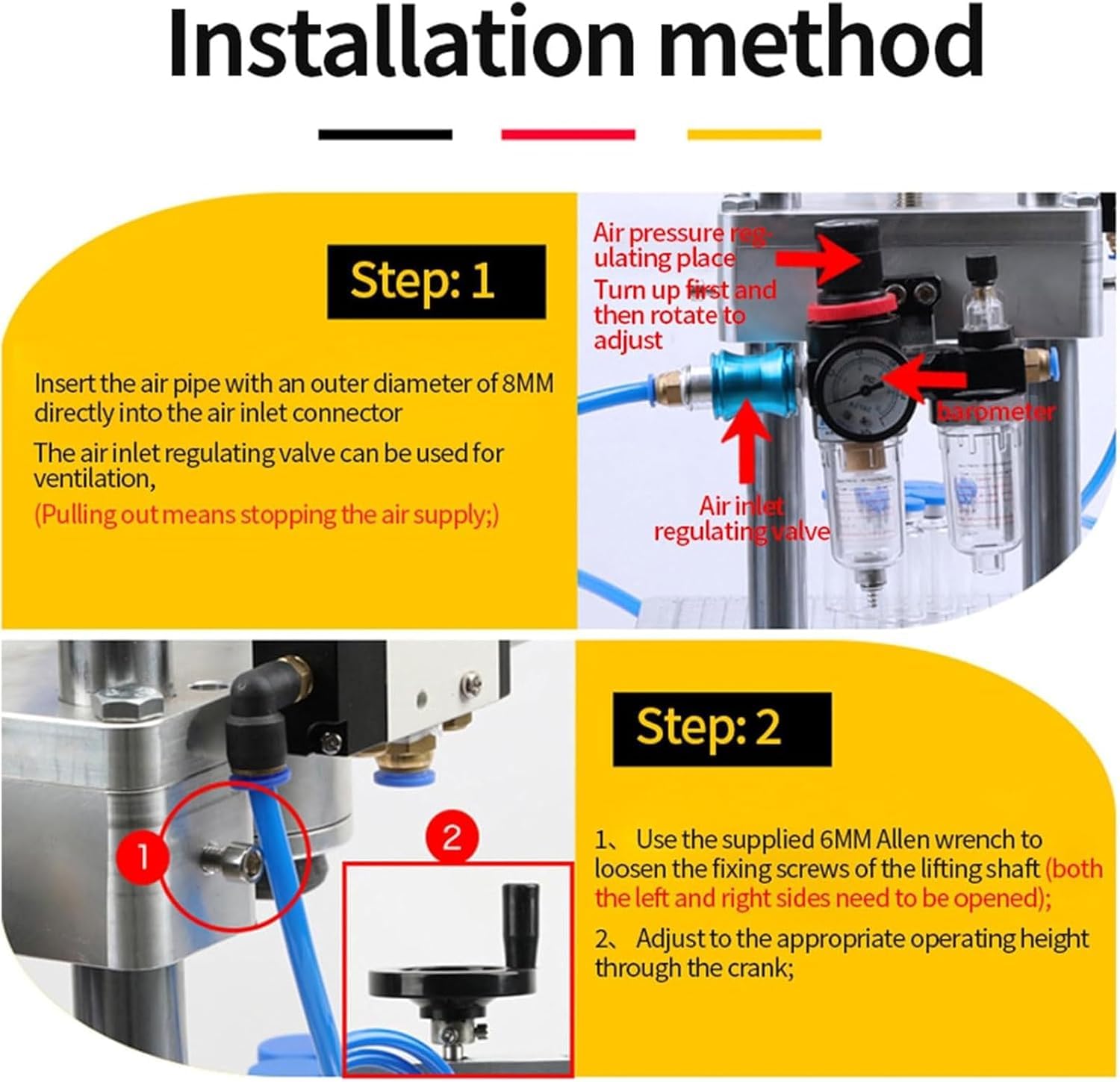 Installation method

Step: 1

Insert the air pipe with an outer diameter of 8MM directly into the air inlet connector

The air inlet regulating valve can be used for ventilation,

(Pulling out means stopping the air supply;)

Air pressure regulating place

Turn up first and then rotate to adjust

barometer

Air inlet regulating valve

1

2

Step: 2

1、 Use the supplied 6MM Allen wrench to loosen the fixing screws of the lifting shaft (both the left and right sides need to be opened);

2、 Adjust to the appropriate operating height through the crank;