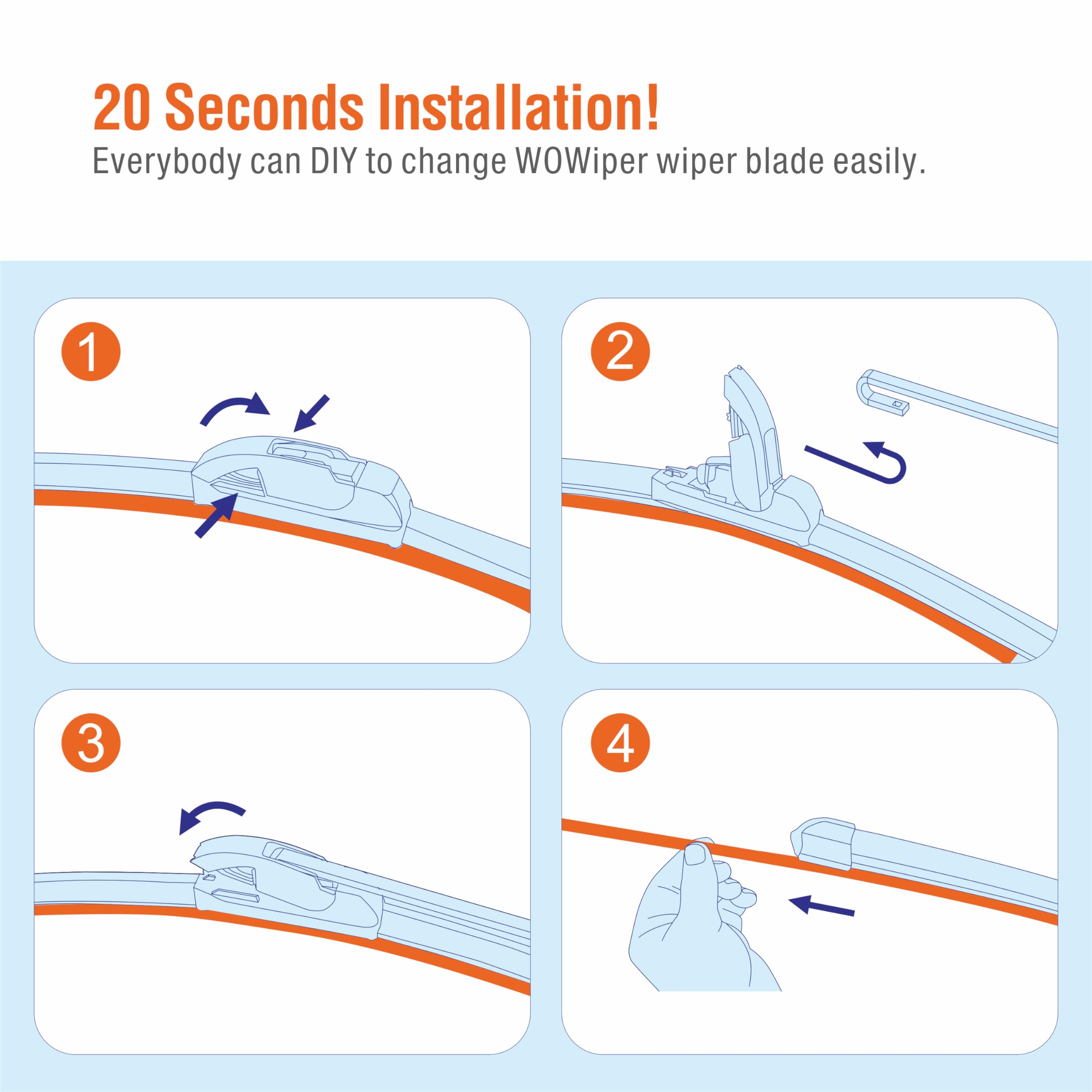 20 Seconds Installation!
Everybody can DIY to change WOWiper wiper blade easily.

1

2

3

4