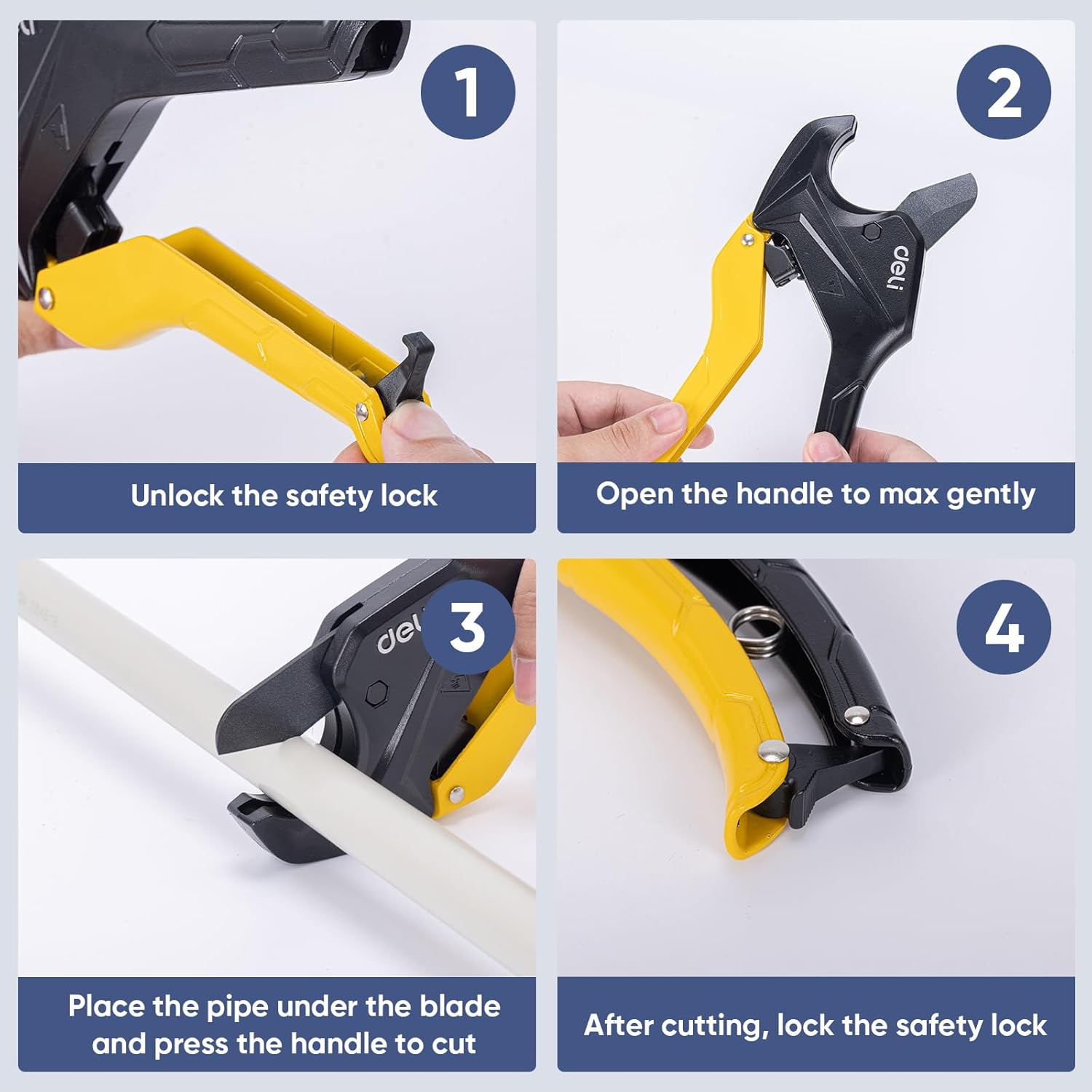 1

Unlock the safety lock

2

deli

Open the handle to max gently

3

deli

Place the pipe under the blade and press the handle to cut

4

After cutting, lock the safety lock