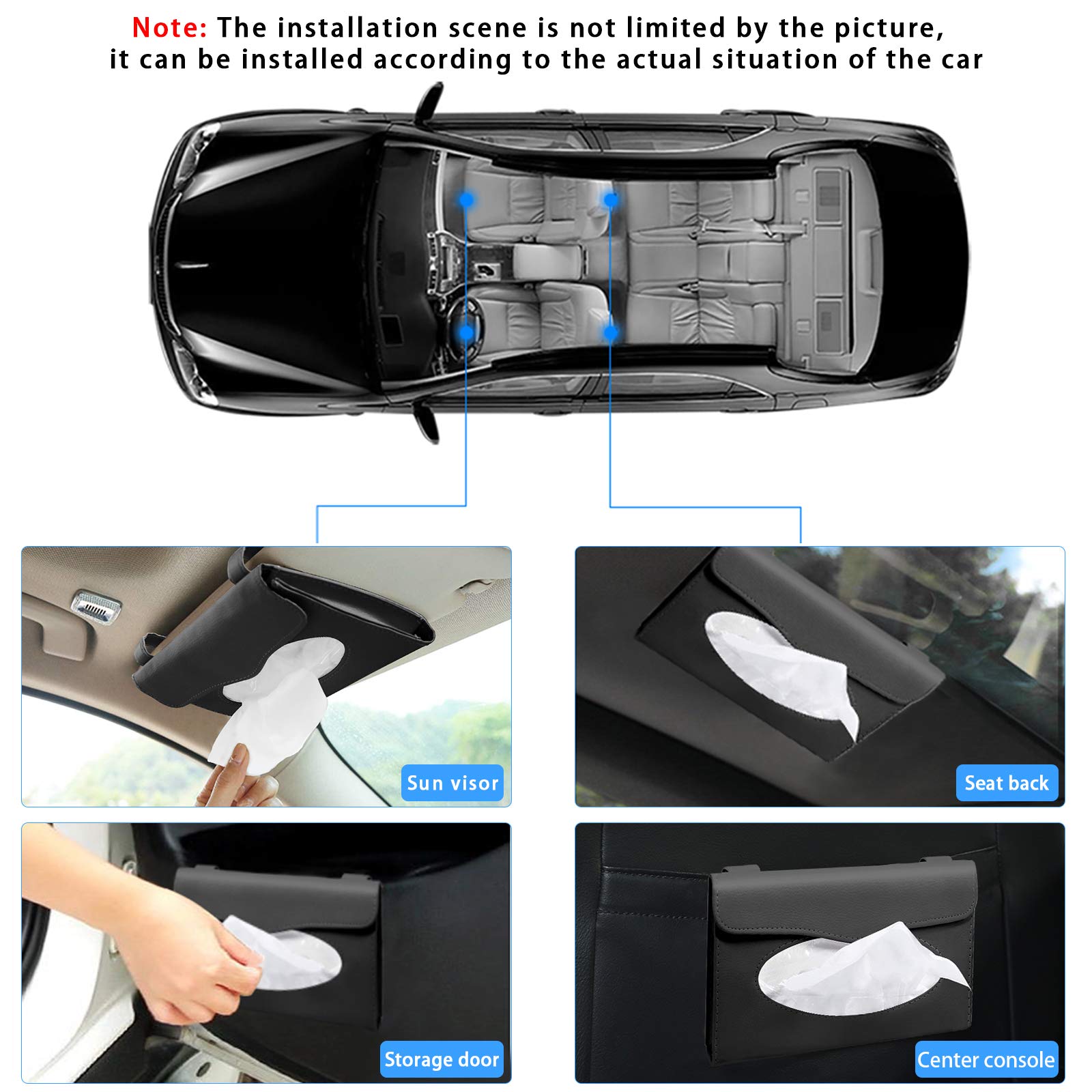 Note: The installation scene is not limited by the picture, it can be installed according to the actual situation of the car

Sun visor

Seat back

Storage door

Center console