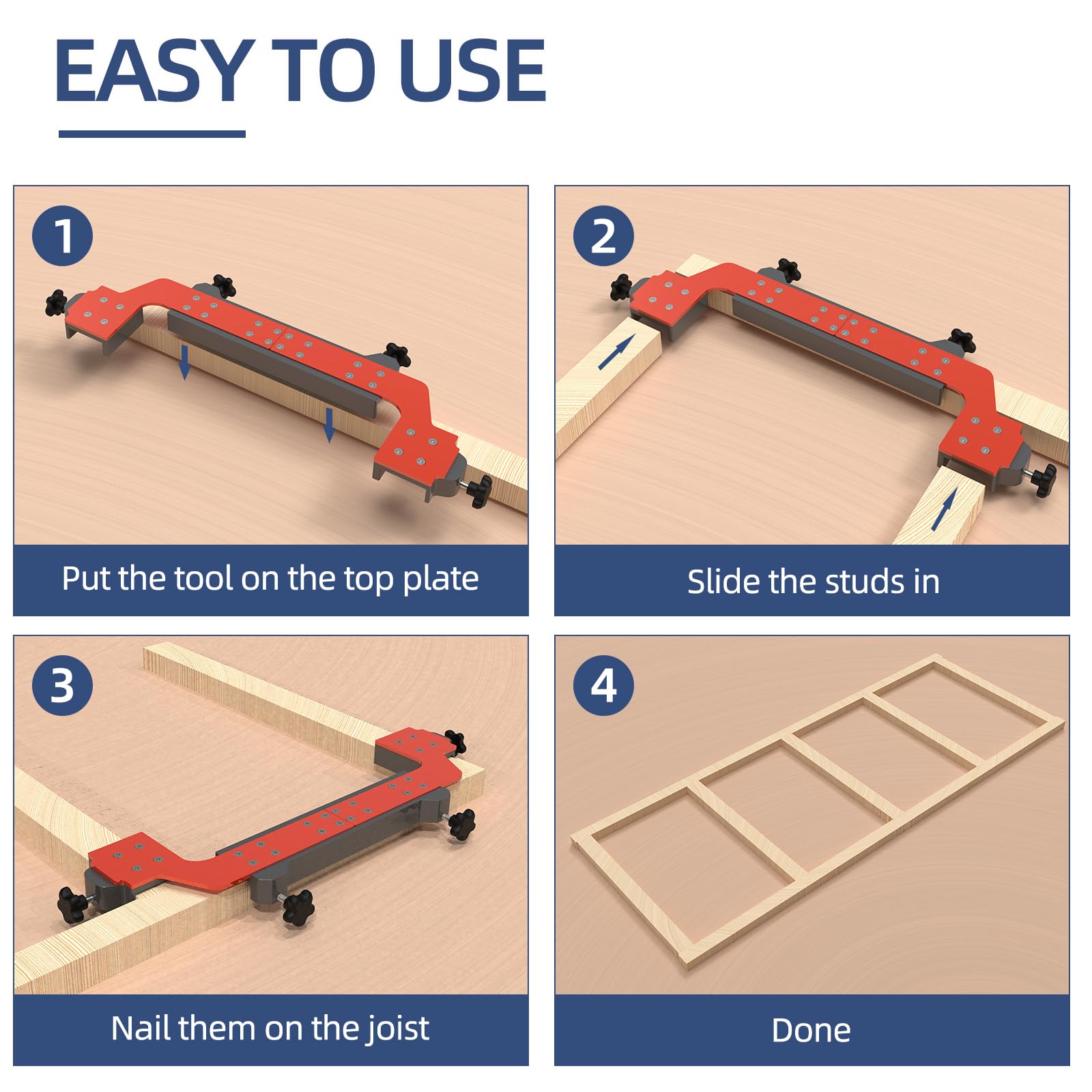 EASY TO USE

1

Put the tool on the top plate

2

Slide the studs in

3

Nail them on the joist

4

Done