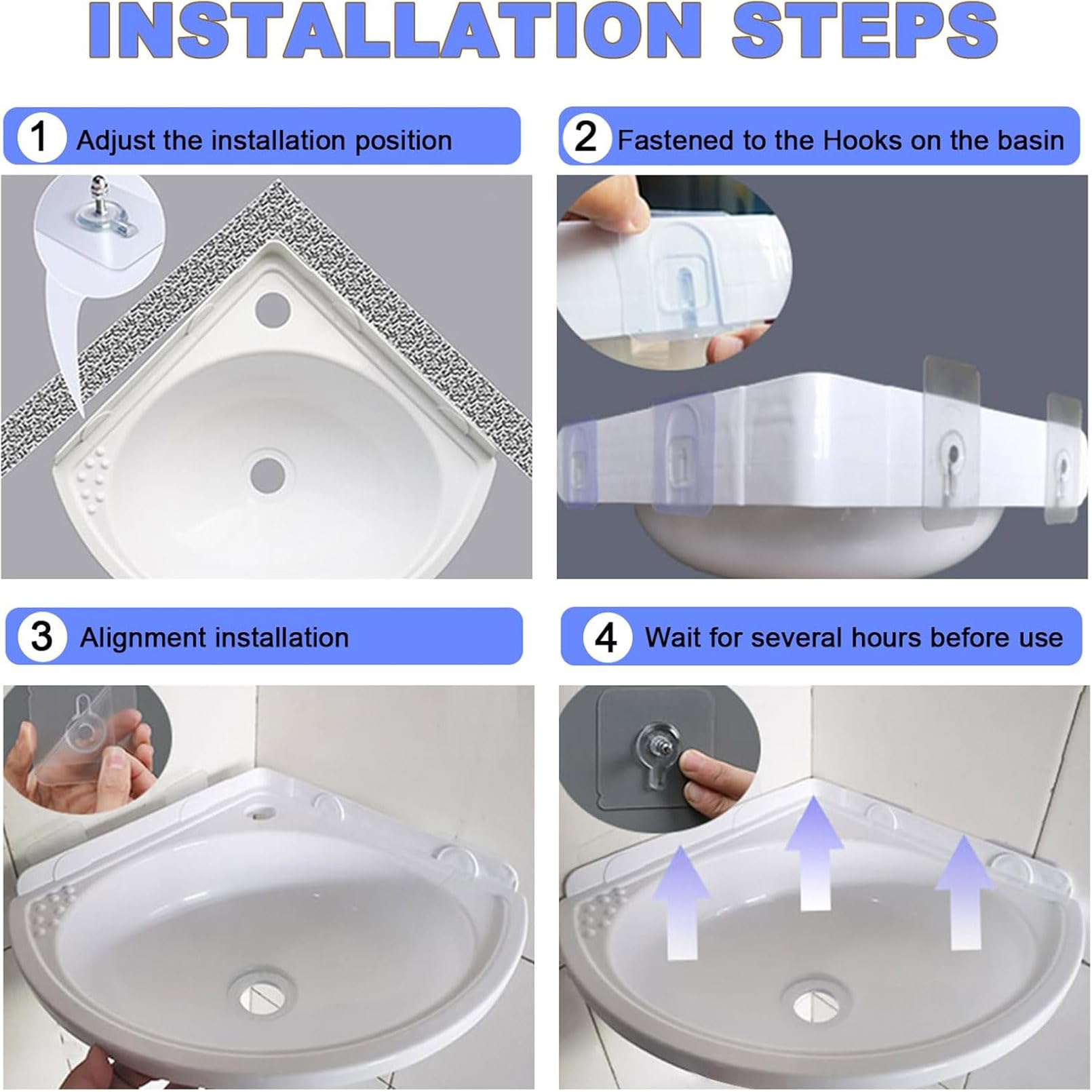 INSTALLATION STEPS

1 Adjust the installation position

2 Fastened to the Hooks on the basin

3 Alignment installation

4 Wait for several hours before use