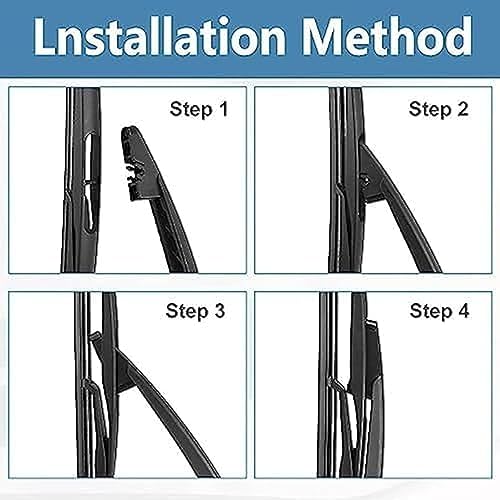 Lnstallation Method

Step 1

Step 2

Step 3

Step 4