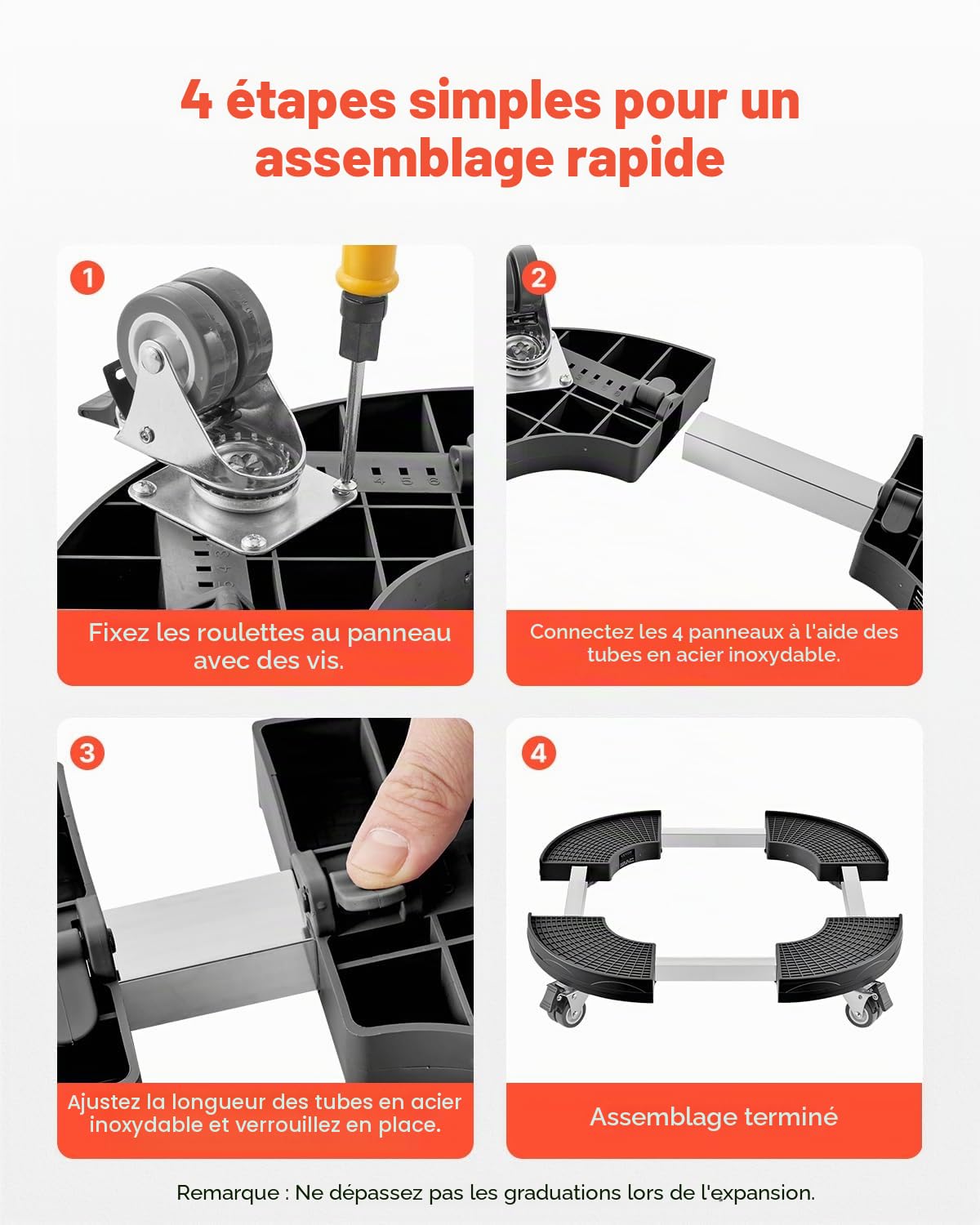 4 étapes simples pour un assemblage rapide

1

Fixez les roulettes au panneau avec des vis.

2

Connectez les 4 panneaux à l'aide des tubes en acier inoxydable.

3

Ajustez la longueur des tubes en acier inoxydable et verrouillez en place.

4

Assemblage terminé

Remarque : Ne dépassez pas les graduations lors de l'expansion.