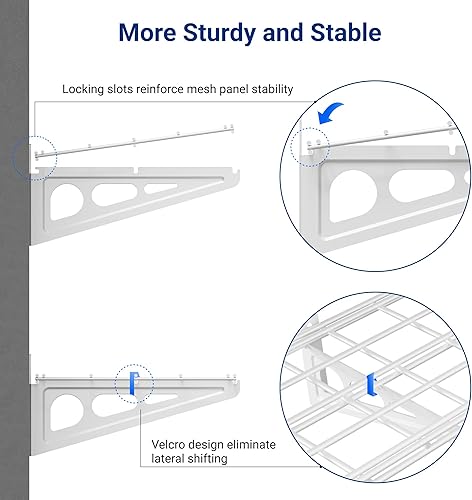 More Sturdy and Stable

Locking slots reinforce mesh panel stability

Velcro design eliminate lateral shifting