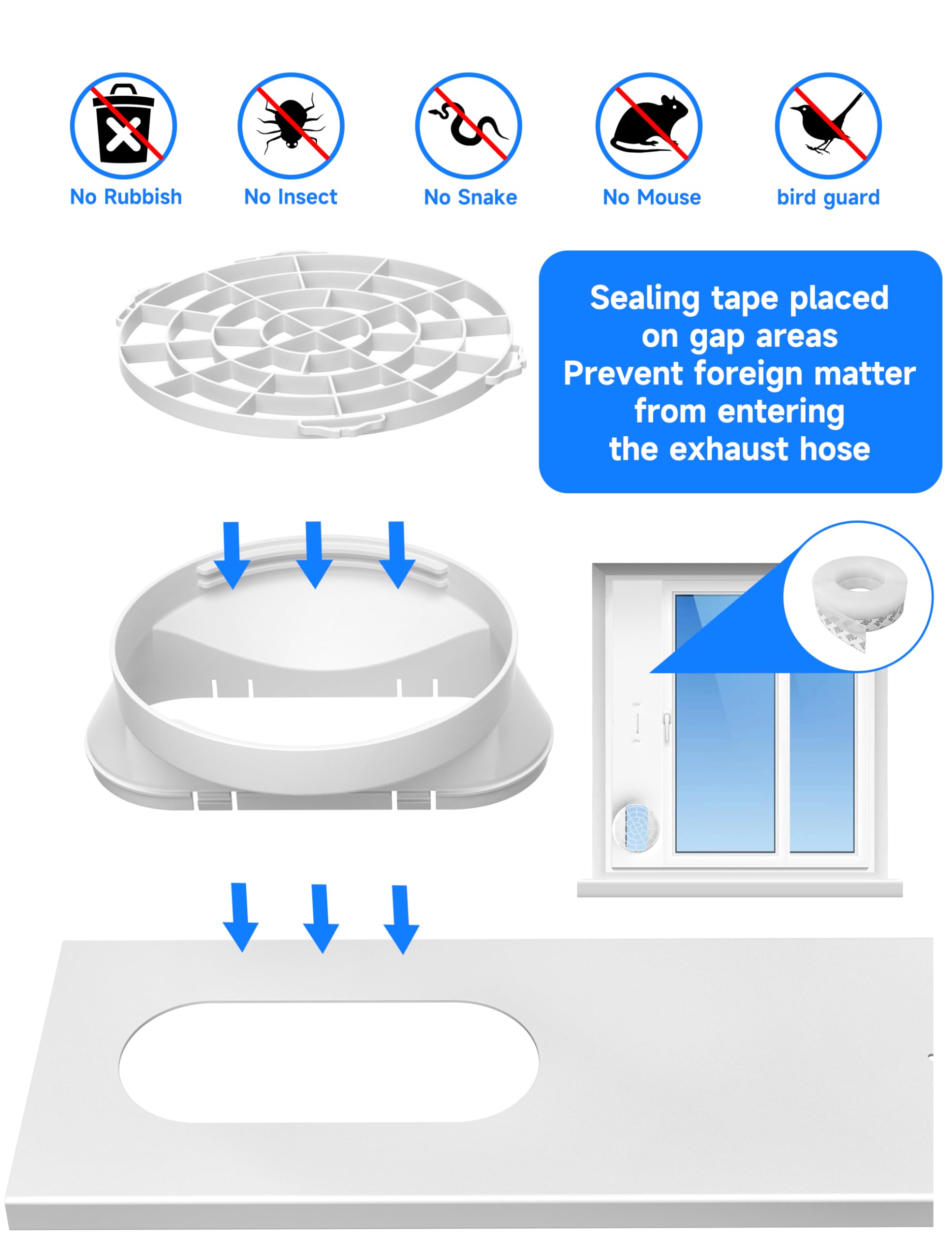 No Rubbish
No Insect
No Snake
No Mouse
bird guard

Sealing tape placed on gap areas
Prevent foreign matter from entering the exhaust hose