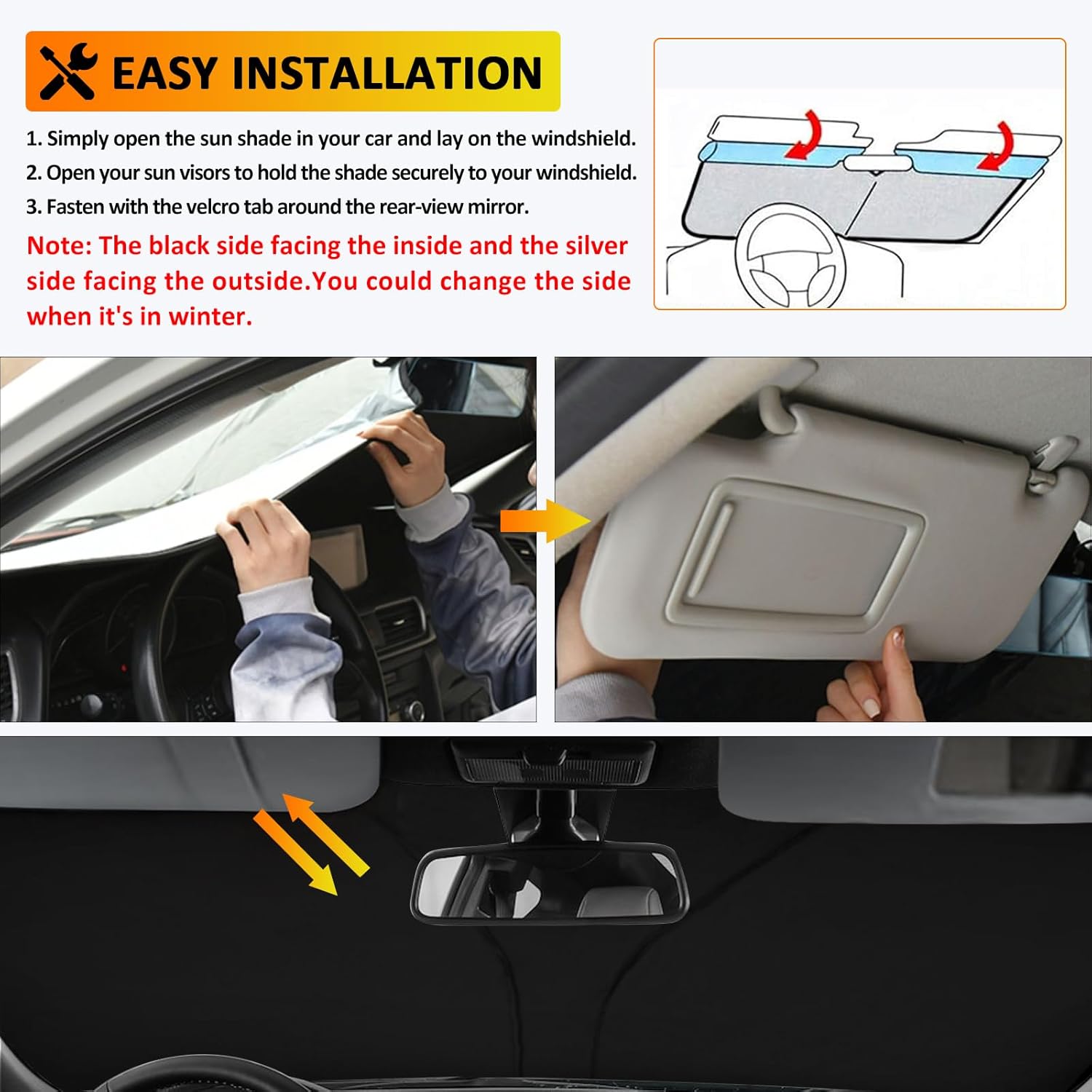 EASY INSTALLATION

1. Simply open the sun shade in your car and lay on the windshield.
2. Open your sun visors to hold the shade securely to your windshield.
3. Fasten with the velcro tab around the rear-view mirror.

Note: The black side facing the inside and the silver side facing the outside.You could change the side when it's in winter.