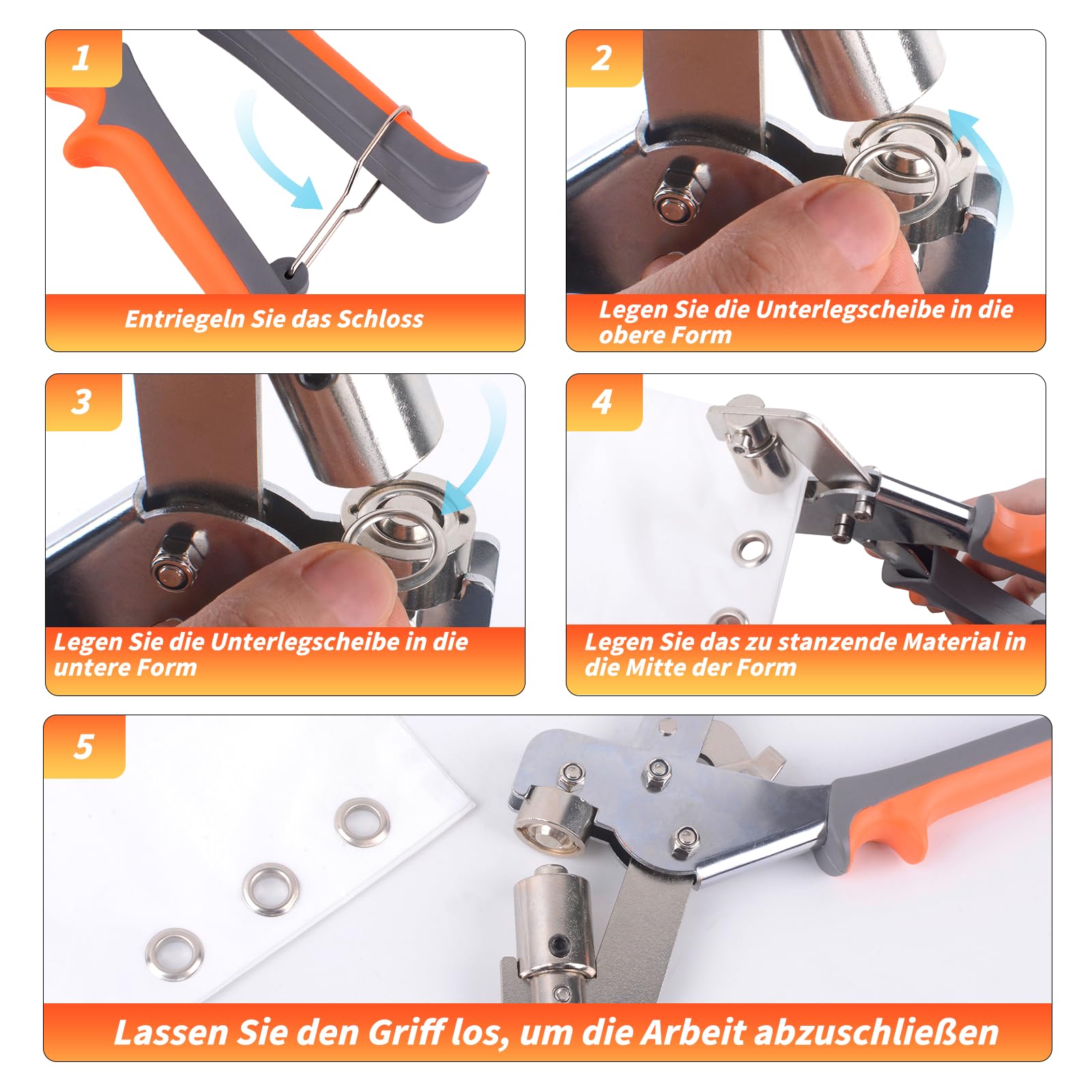 1

Entriegeln Sie das Schloss

2

Legen Sie die Unterlegscheibe in die obere Form

3

Legen Sie die Unterlegscheibe in die untere Form

4

Legen Sie das zu stanzende Material in die Mitte der Form

5

Lassen Sie den Griff los, um die Arbeit abzuschließen