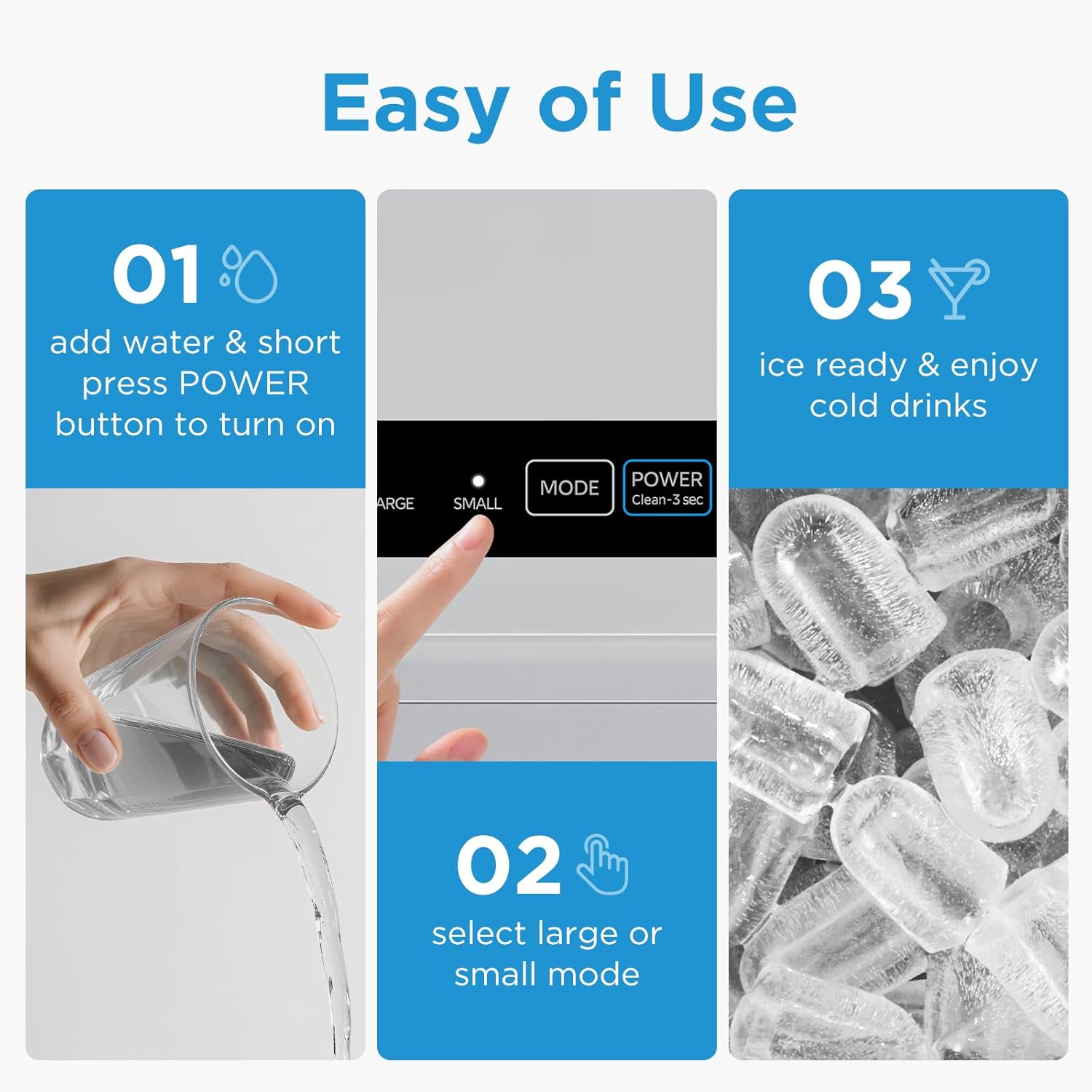 Easy of Use

01
add water & short press POWER button to turn on

ARGE SMALL MODE POWER Clean-3 sec

02
select large or small mode

03
ice ready & enjoy cold drinks