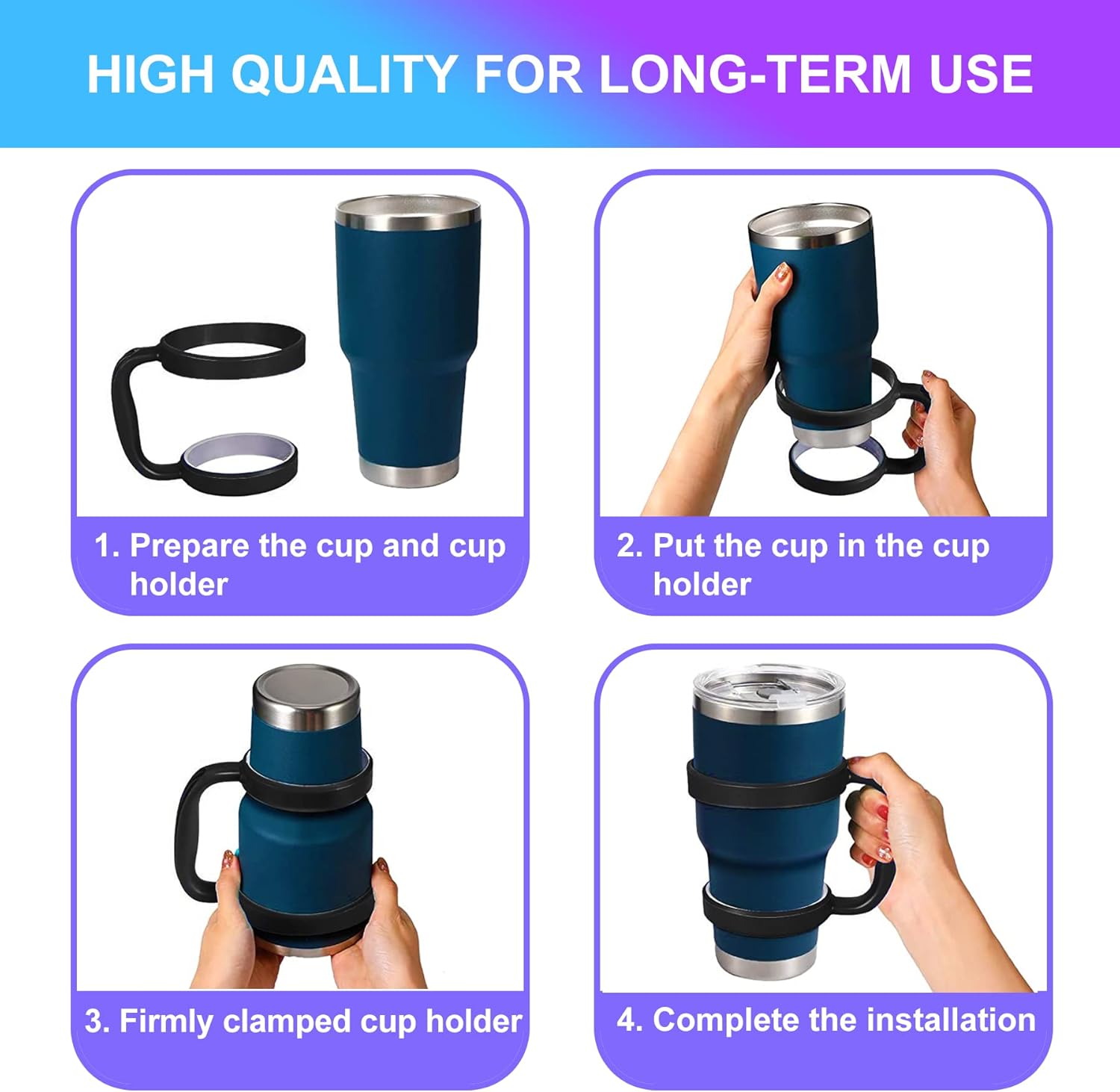 HIGH QUALITY FOR LONG-TERM USE

1. Prepare the cup and cup holder

2. Put the cup in the cup holder

3. Firmly clamped cup holder

4. Complete the installation