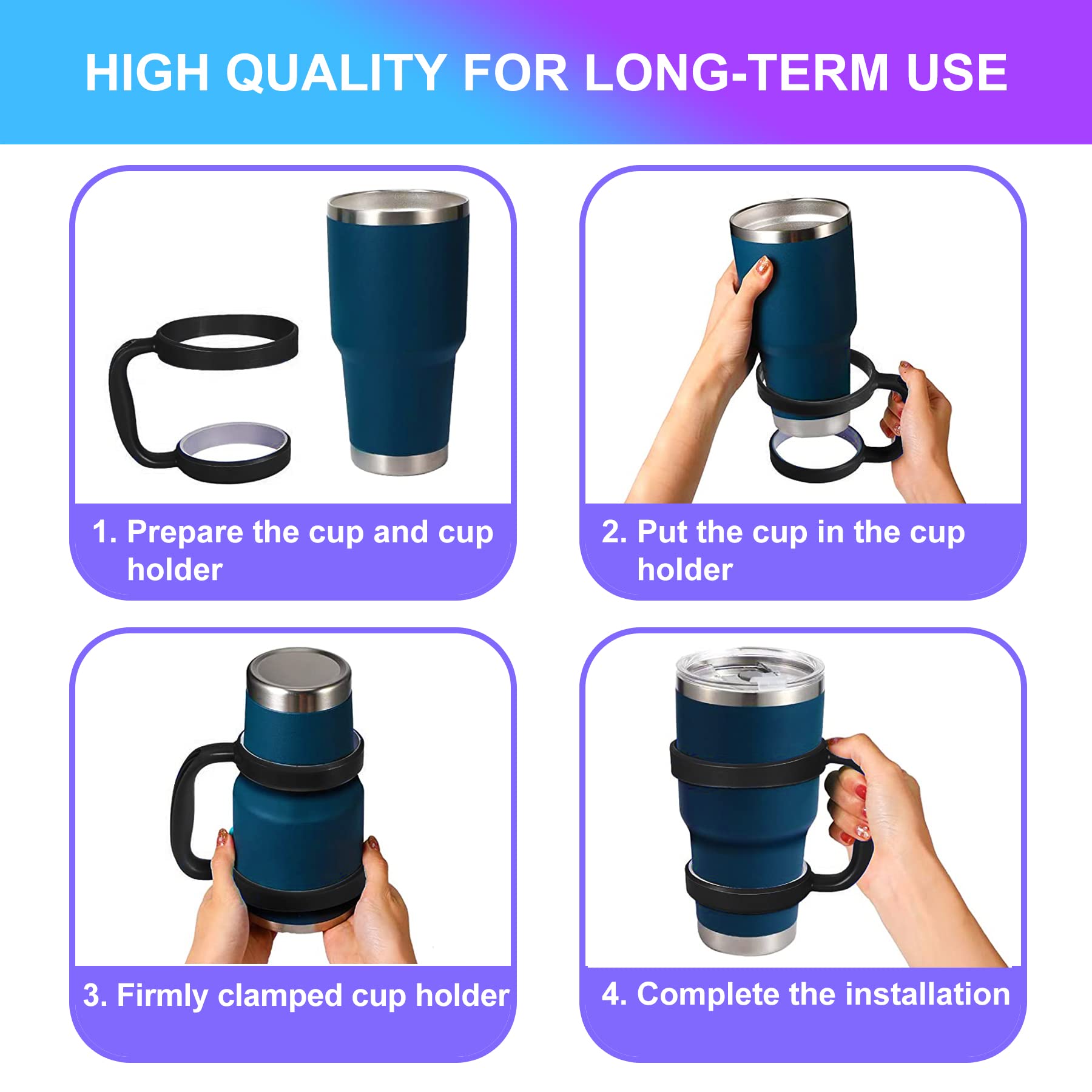 HIGH QUALITY FOR LONG-TERM USE

1. Prepare the cup and cup holder

2. Put the cup in the cup holder

3. Firmly clamped cup holder

4. Complete the installation