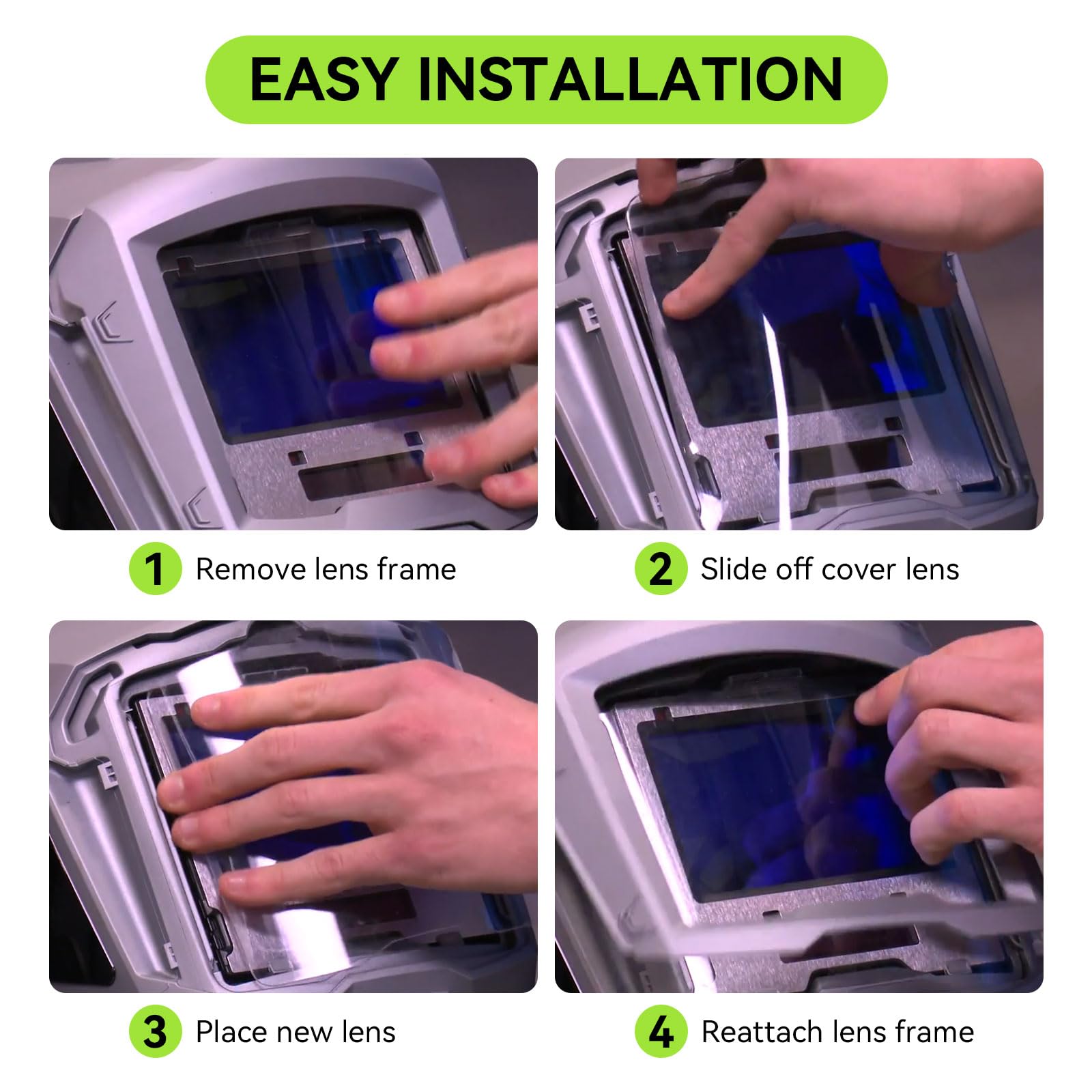 EASY INSTALLATION

1 Remove lens frame

2 Slide off cover lens

3 Place new lens

4 Reattach lens frame