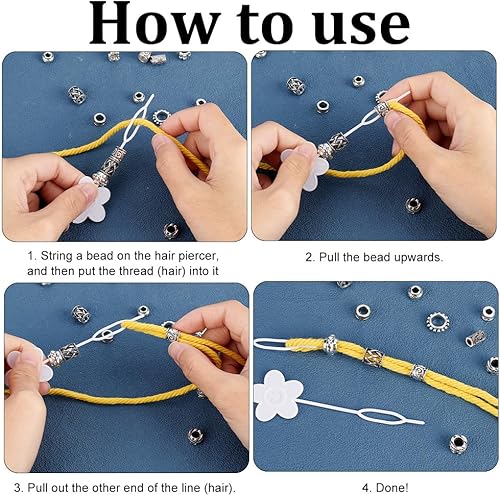 How to use

1. String a bead on the hair piercer, and then put the thread (hair) into it

2. Pull the bead upwards.

3. Pull out the other end of the line (hair).

4. Done!