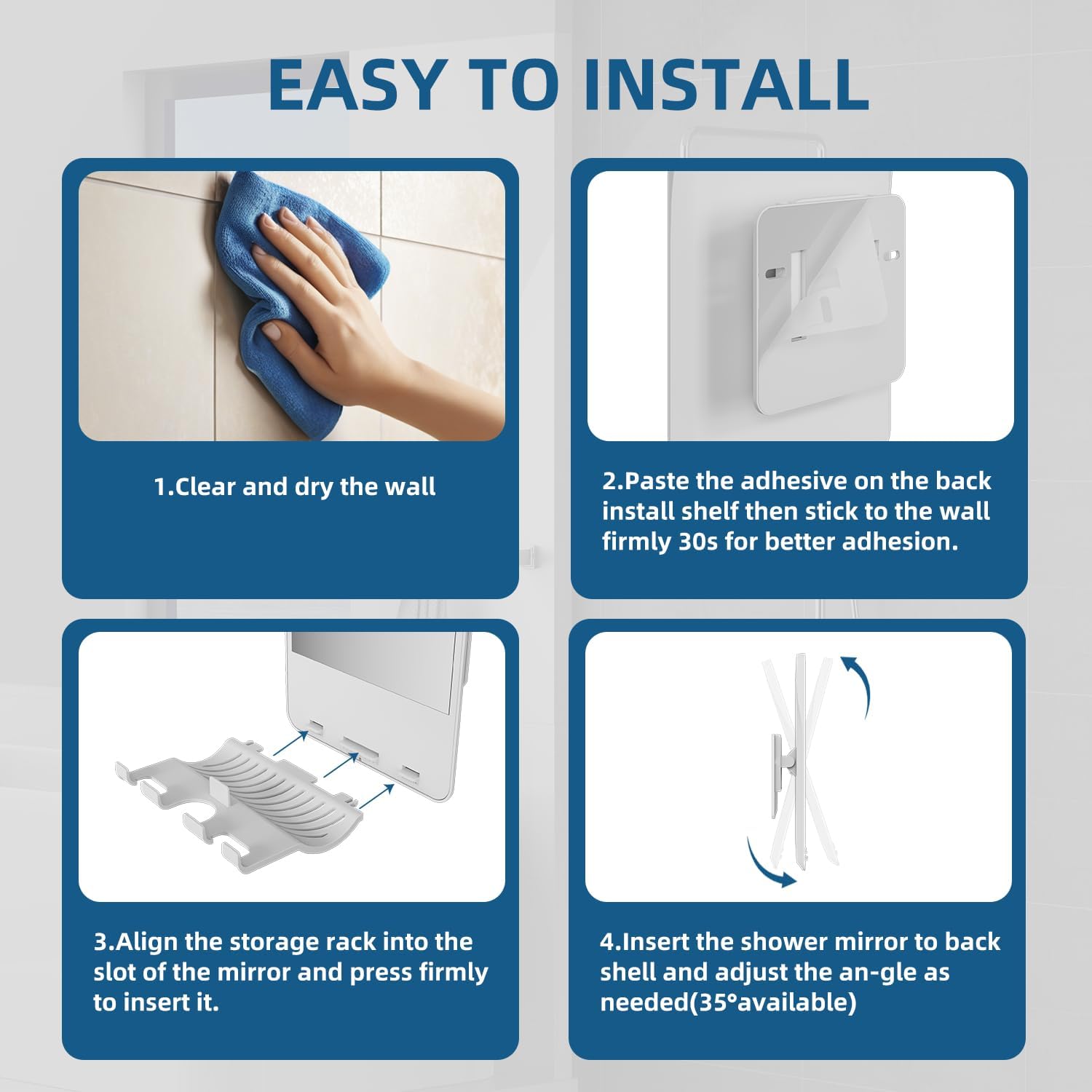 EASY TO INSTALL

1.Clear and dry the wall

2.Paste the adhesive on the back install shelf then stick to the wall firmly 30s for better adhesion.

3.Align the storage rack into the slot of the mirror and press firmly to insert it.

4.Insert the shower mirror to back shell and adjust the an-gle as needed(35°available)