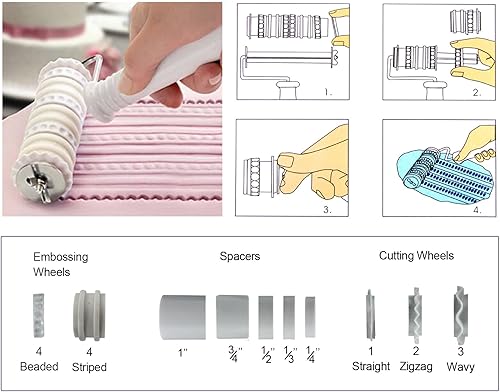 1.

2.

3.

4.

Embossing Wheels

4
Beaded

4
Striped

Spacers

1''

$\frac{3}{4}$''

$\frac{1}{2}$''

$\frac{1}{3}$''

$\frac{1}{4}$''

Cutting Wheels

1
Straight

2
Zigzag

3
Wavy