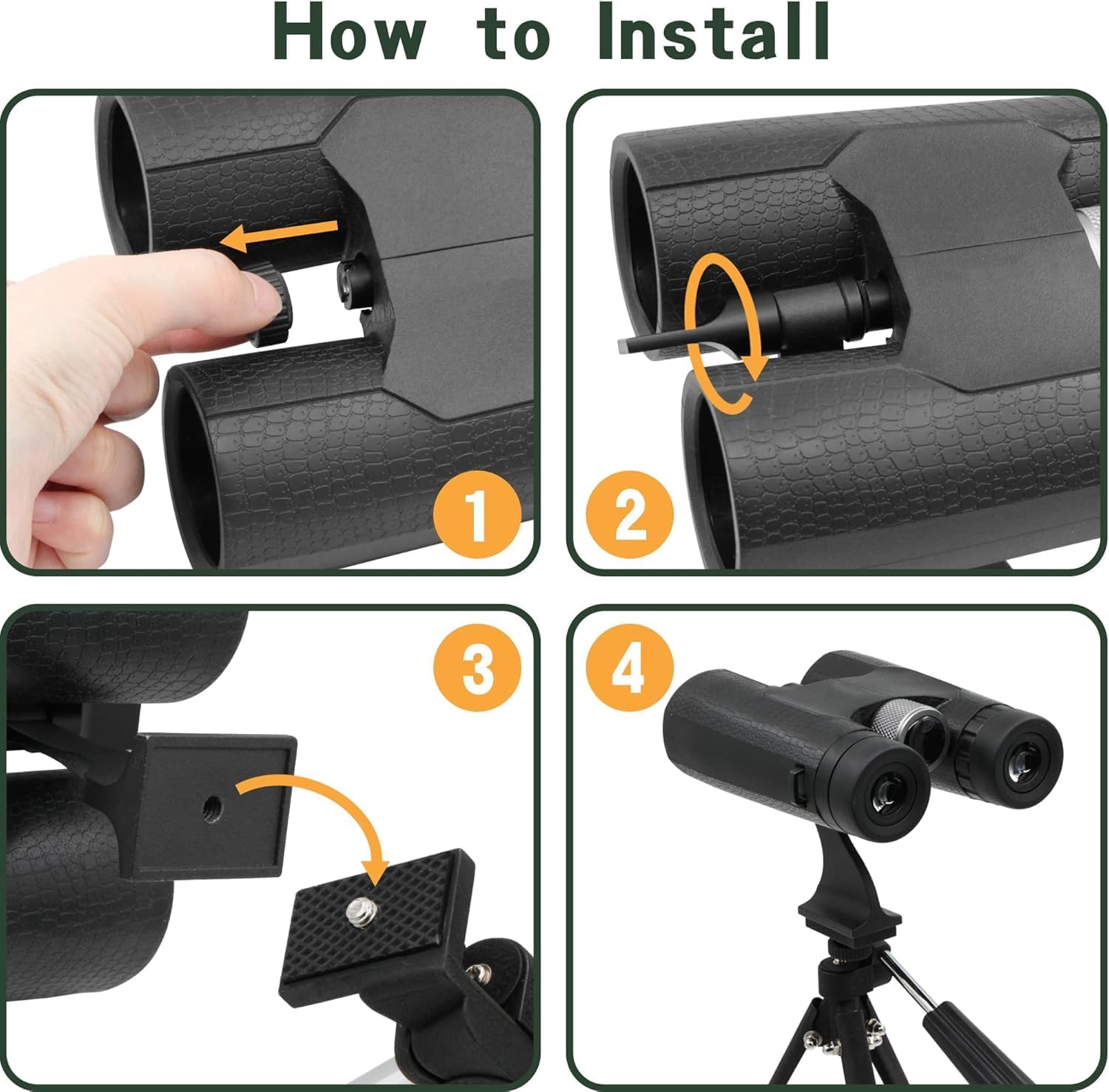 How to Install

1

2

3

4