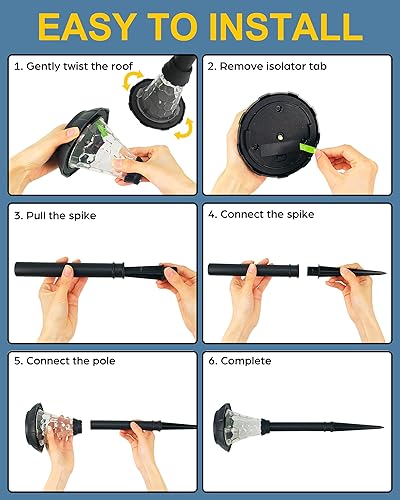 EASY TO INSTALL

1. Gently twist the roof

2. Remove isolator tab

3. Pull the spike

4. Connect the spike

5. Connect the pole

6. Complete