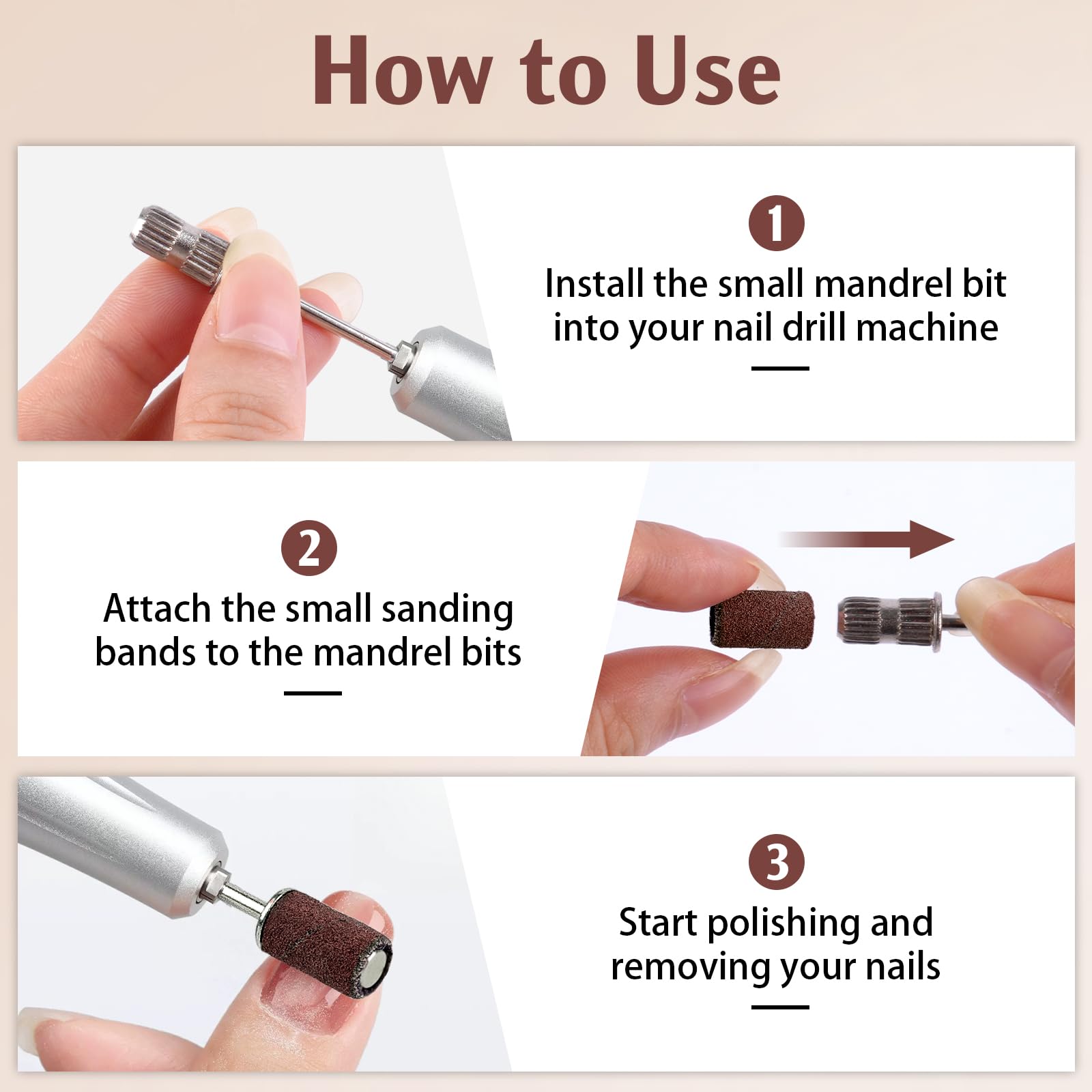 How to Use

1

Install the small mandrel bit into your nail drill machine

2

Attach the small sanding bands to the mandrel bits

3

Start polishing and removing your nails