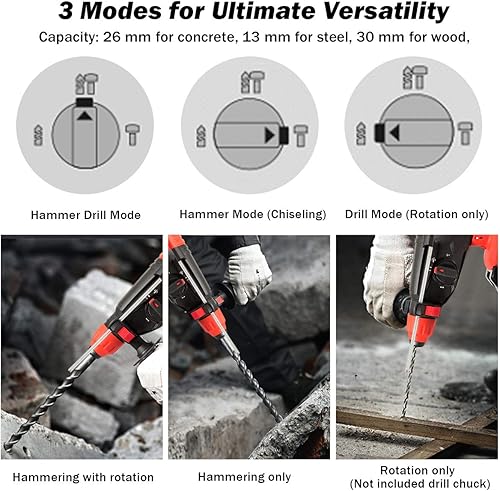 3 Modes for Ultimate Versatility

Capacity: 26 mm for concrete, 13 mm for steel, 30 mm for wood,

Hammer Drill Mode

Hammer Mode (Chiseling)

Drill Mode (Rotation only)

Hammering with rotation

Hammering only

Rotation only
(Not included drill chuck)