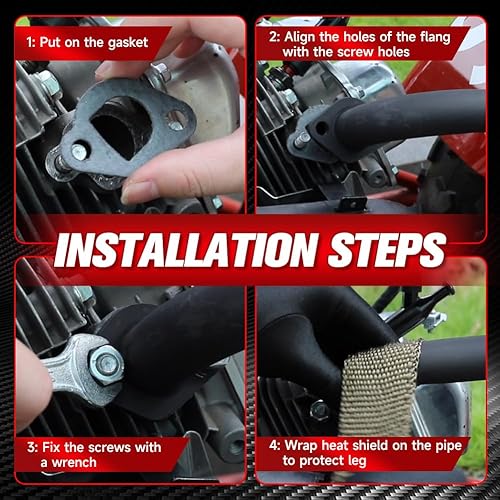 1: Put on the gasket

2: Align the holes of the flang with the screw holes

INSTALLATION STEPS

3: Fix the screws with a wrench

4: Wrap heat shield on the pipe to protect leg