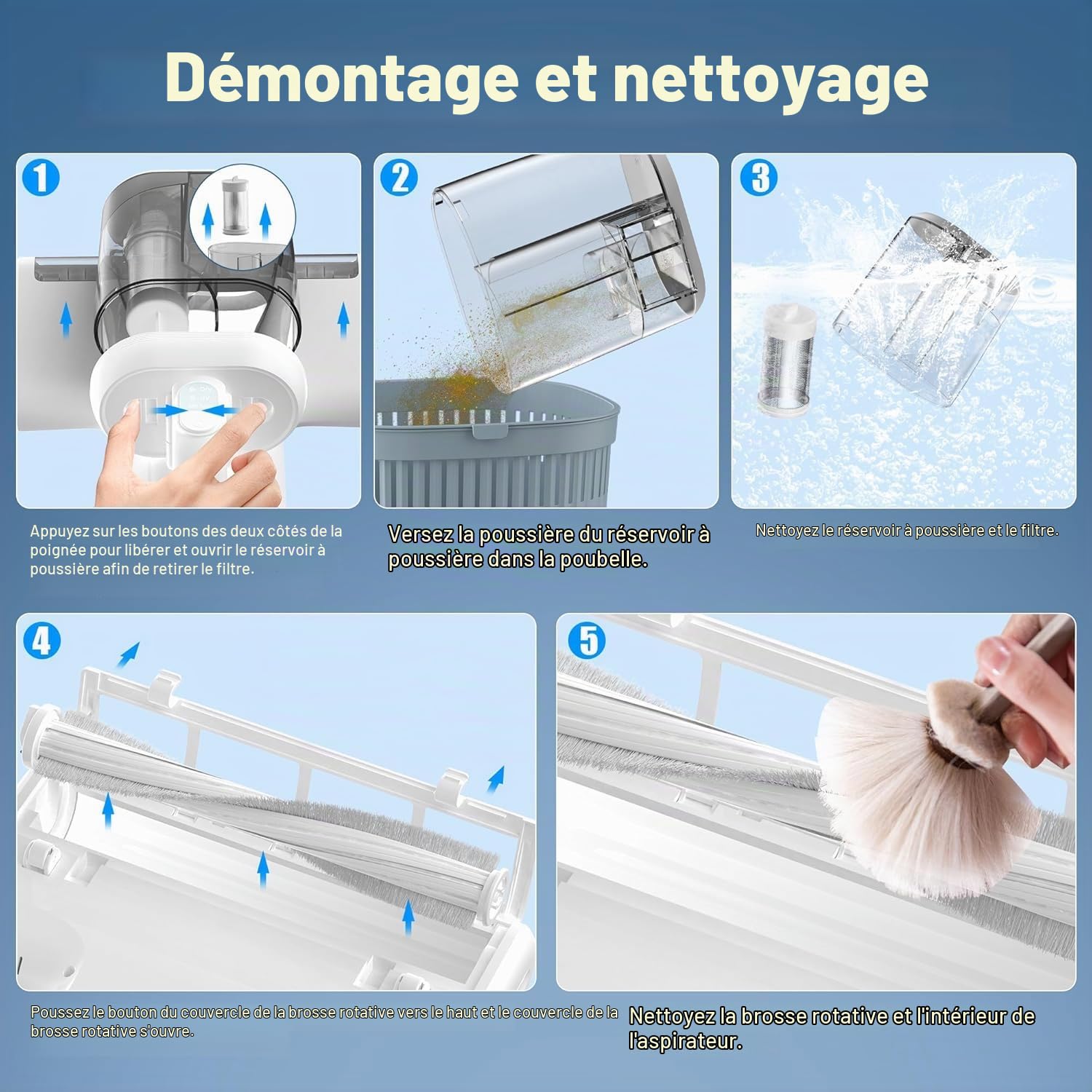 Démontage et nettoyage

1

Appuyez sur les boutons des deux côtés de la poignée pour libérer et ouvrir le réservoir à poussière afin de retirer le filtre.

2

Versez la poussière du réservoir à poussière dans la poubelle.

3

Nettoyez le réservoir à poussière et le filtre.

4

Poussez le bouton du couvercle de la brosse rotative vers le haut et le couvercle de la brosse rotative s'ouvre.

5

Nettoyez la brosse rotative et l'intérieur de l'aspirateur.