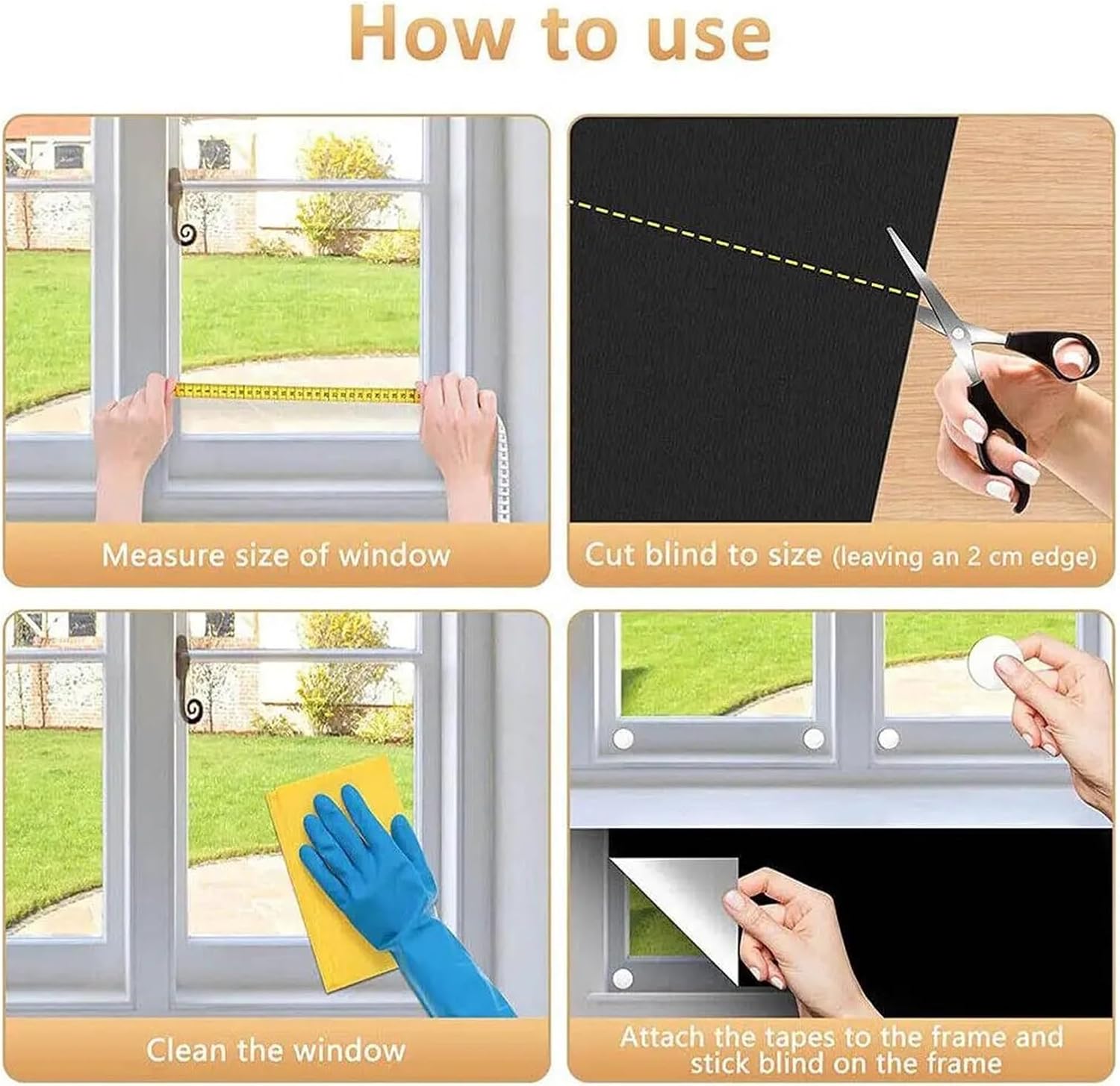 How to use

Measure size of window

Cut blind to size (leaving an 2 cm edge)

Clean the window

Attach the tapes to the frame and stick blind on the frame