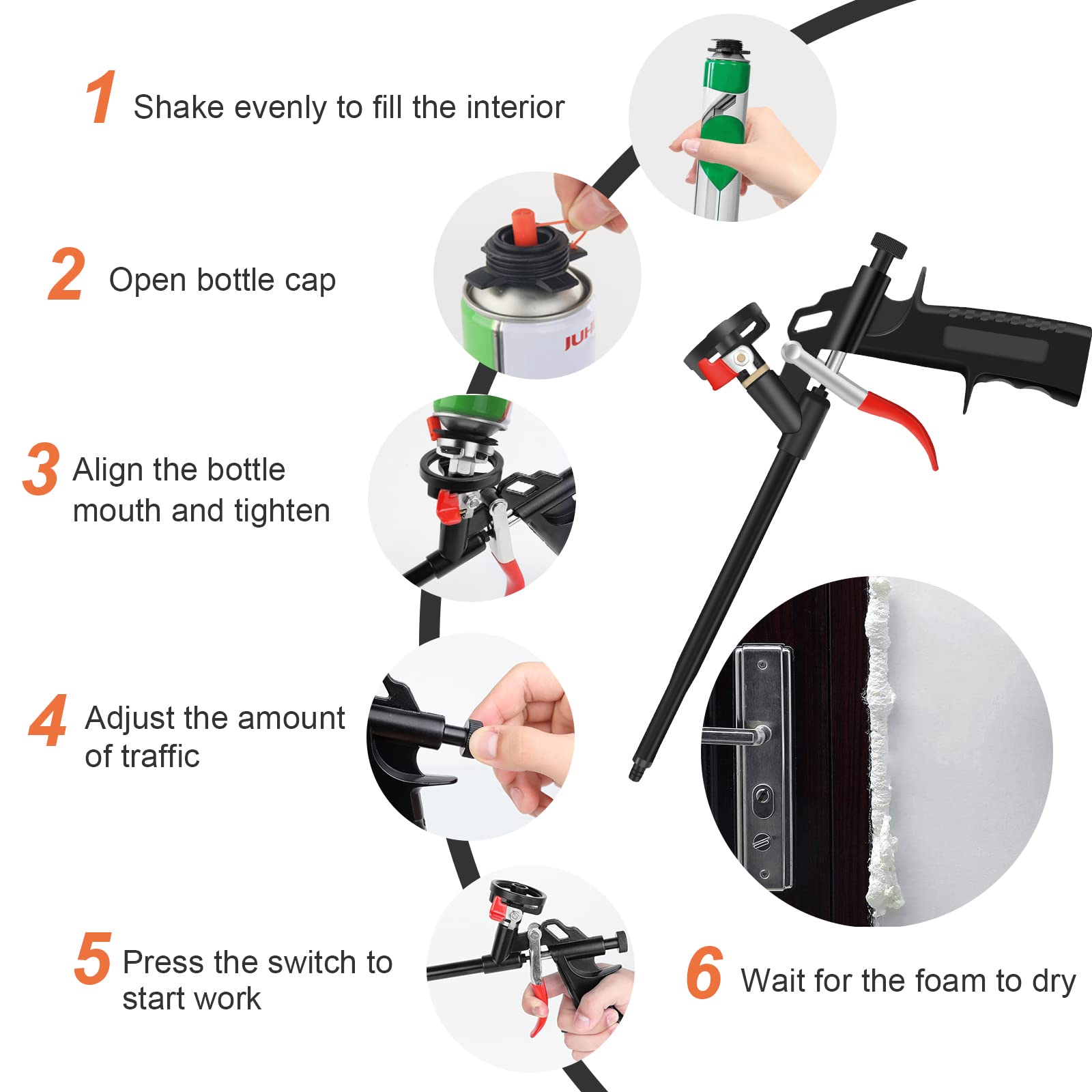 1 Shake evenly to fill the interior

2 Open bottle cap

JUH

3 Align the bottle mouth and tighten

4 Adjust the amount of traffic

5 Press the switch to start work

6 Wait for the foam to dry