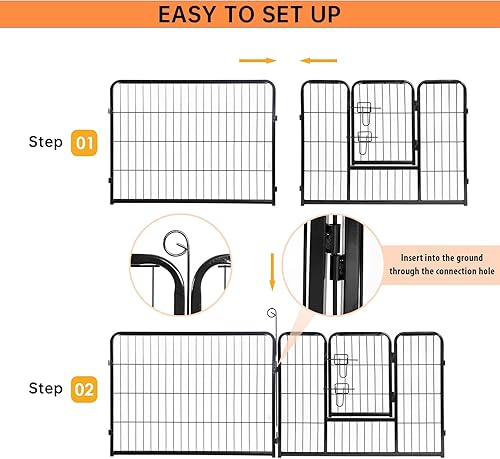 EASY TO SET UP

Step 01

Insert into the ground through the connection hole

Step 02