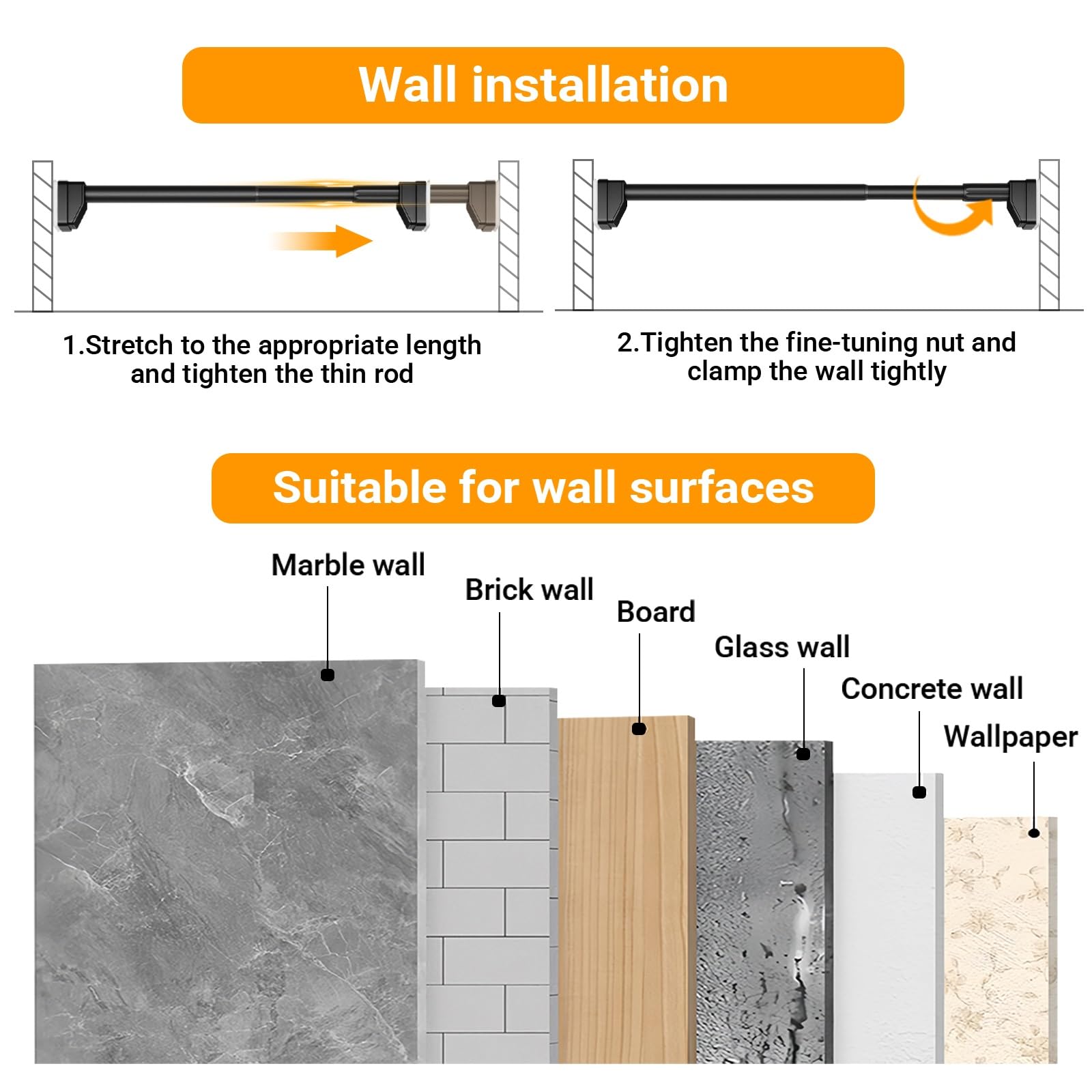 Wall installation

1.Stretch to the appropriate length and tighten the thin rod

2.Tighten the fine-tuning nut and clamp the wall tightly

Suitable for wall surfaces

Marble wall

Brick wall

Board

Glass wall

Concrete wall

Wallpaper