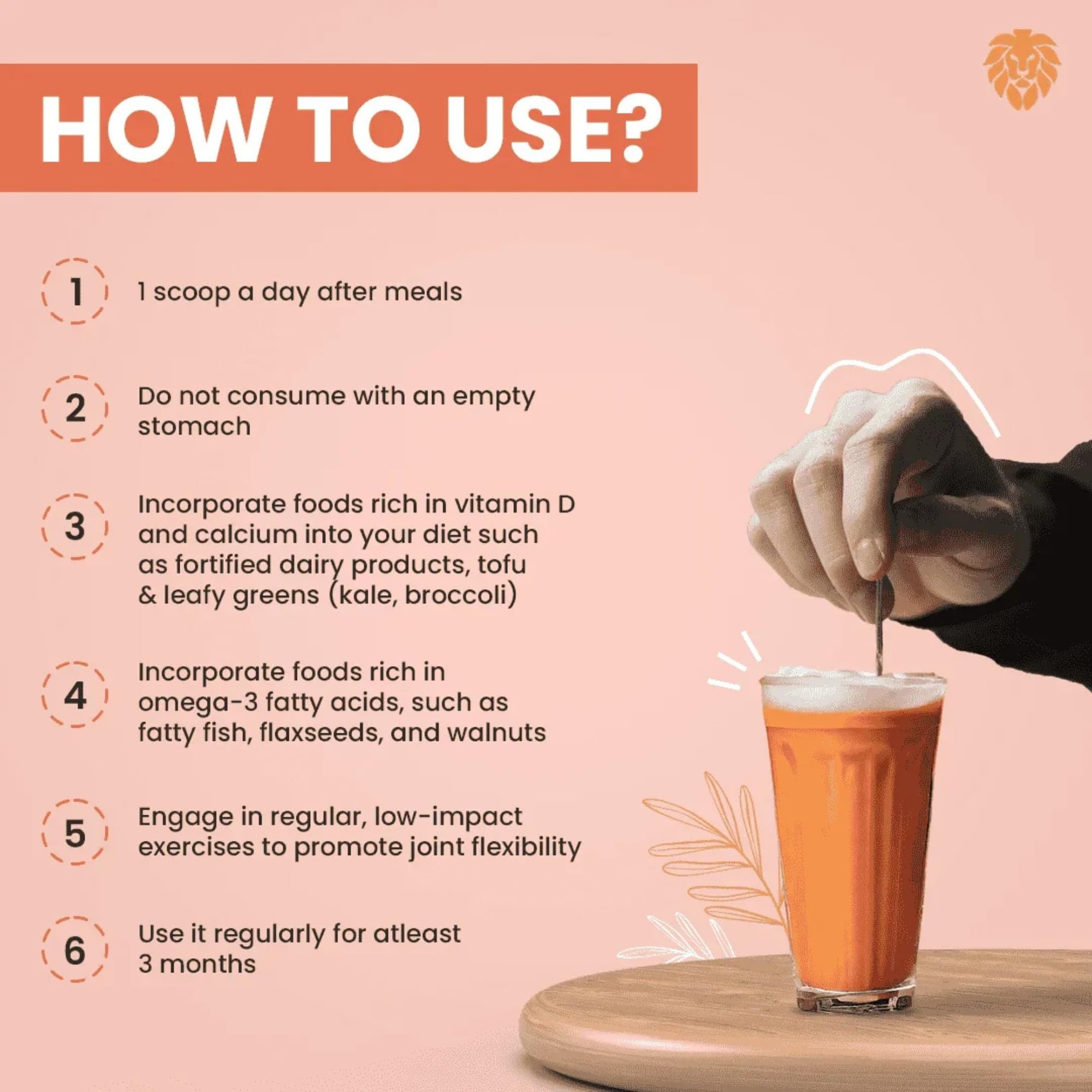 HOW TO USE?

1 1 scoop a day after meals

2 Do not consume with an empty stomach

3 Incorporate foods rich in vitamin D and calcium into your diet such as fortified dairy products, tofu & leafy greens (kale, broccoli)

4 Incorporate foods rich in omega-3 fatty acids, such as fatty fish, flaxseeds, and walnuts

5 Engage in regular, low-impact exercises to promote joint flexibility

6 Use it regularly for atleast 3 months