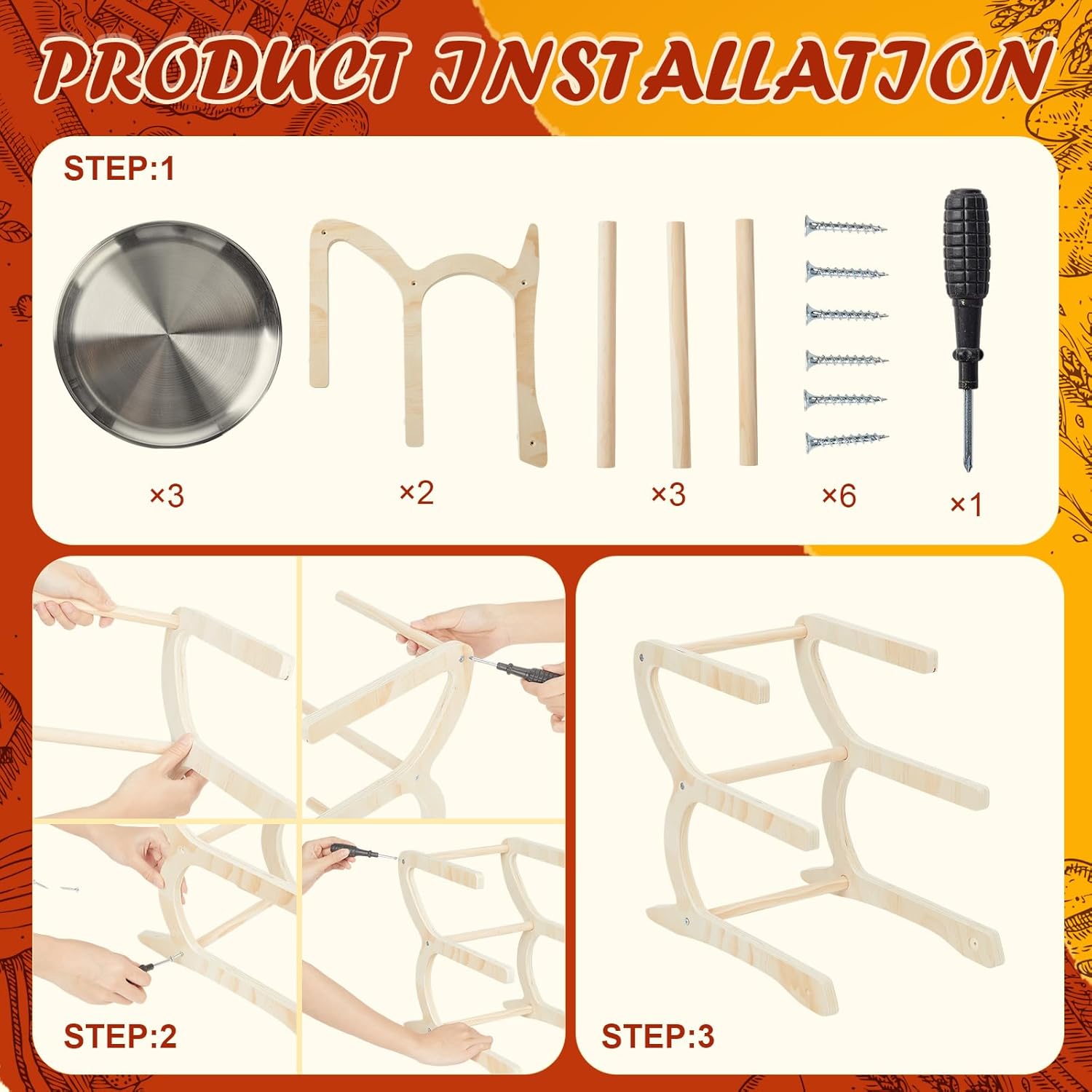 PRODUCT INSTALLATION

STEP:1

×3

×2

×3

×6

×1

STEP:2

STEP:3