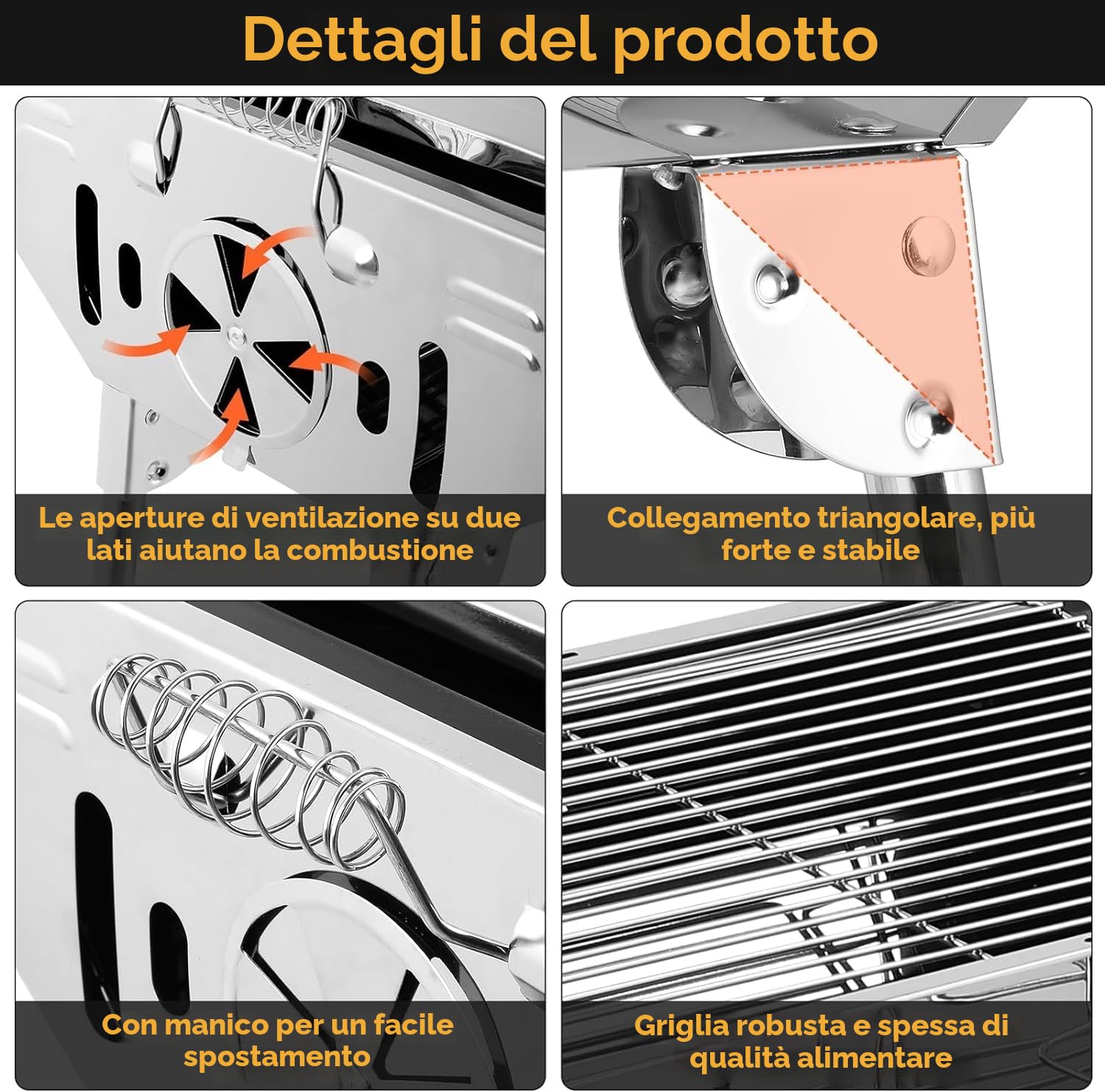 Dettagli del prodotto

Le aperture di ventilazione su due lati aiutano la combustione

Collegamento triangolare, più forte e stabile

Con manico per un facile spostamento

Griglia robusta e spessa di qualità alimentare