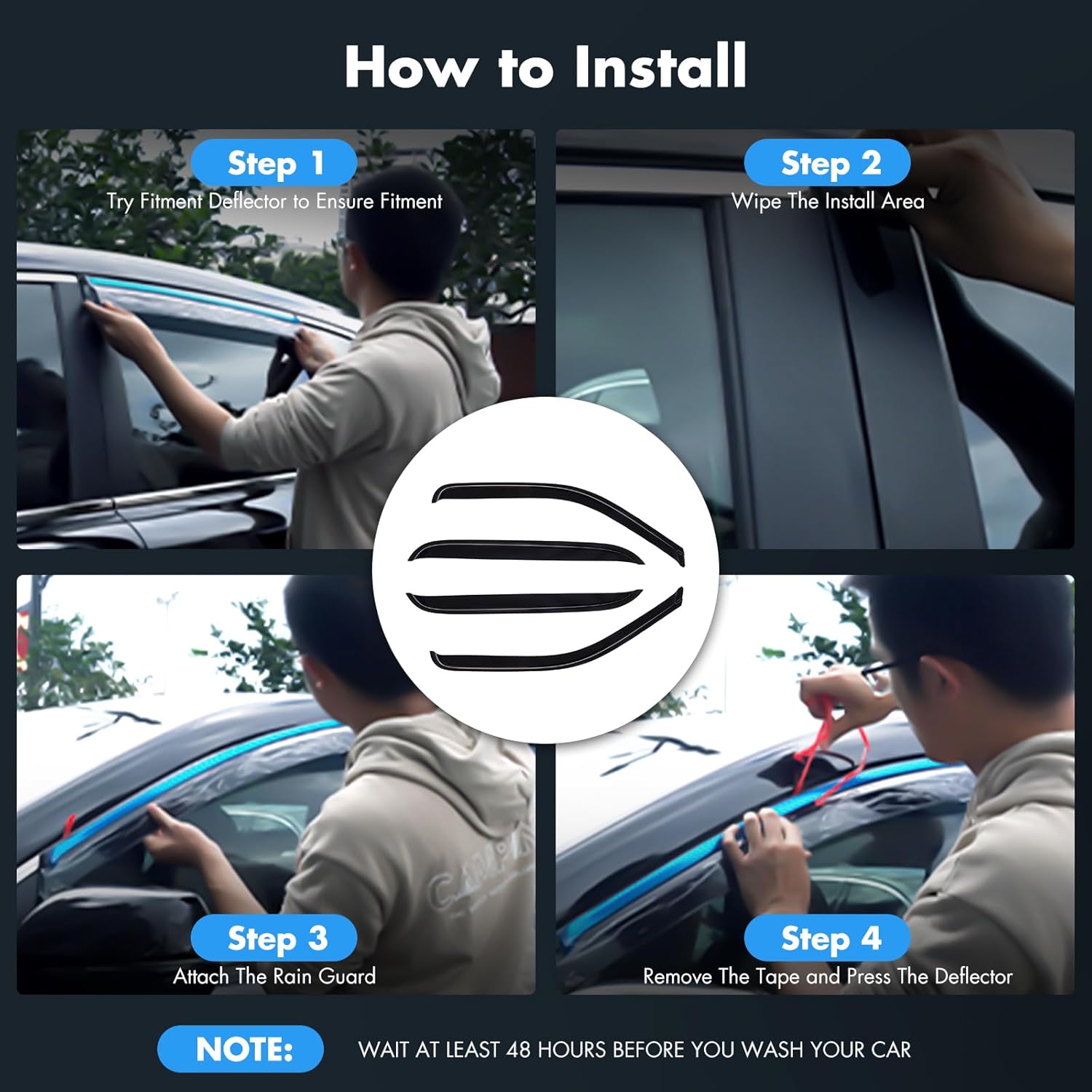 How to Install

Step 1
Try Fitment Deflector to Ensure Fitment

Step 2
Wipe The Install Area

Step 3
Attach The Rain Guard

Step 4
Remove The Tape and Press The Deflector

NOTE: WAIT AT LEAST 48 HOURS BEFORE YOU WASH YOUR CAR