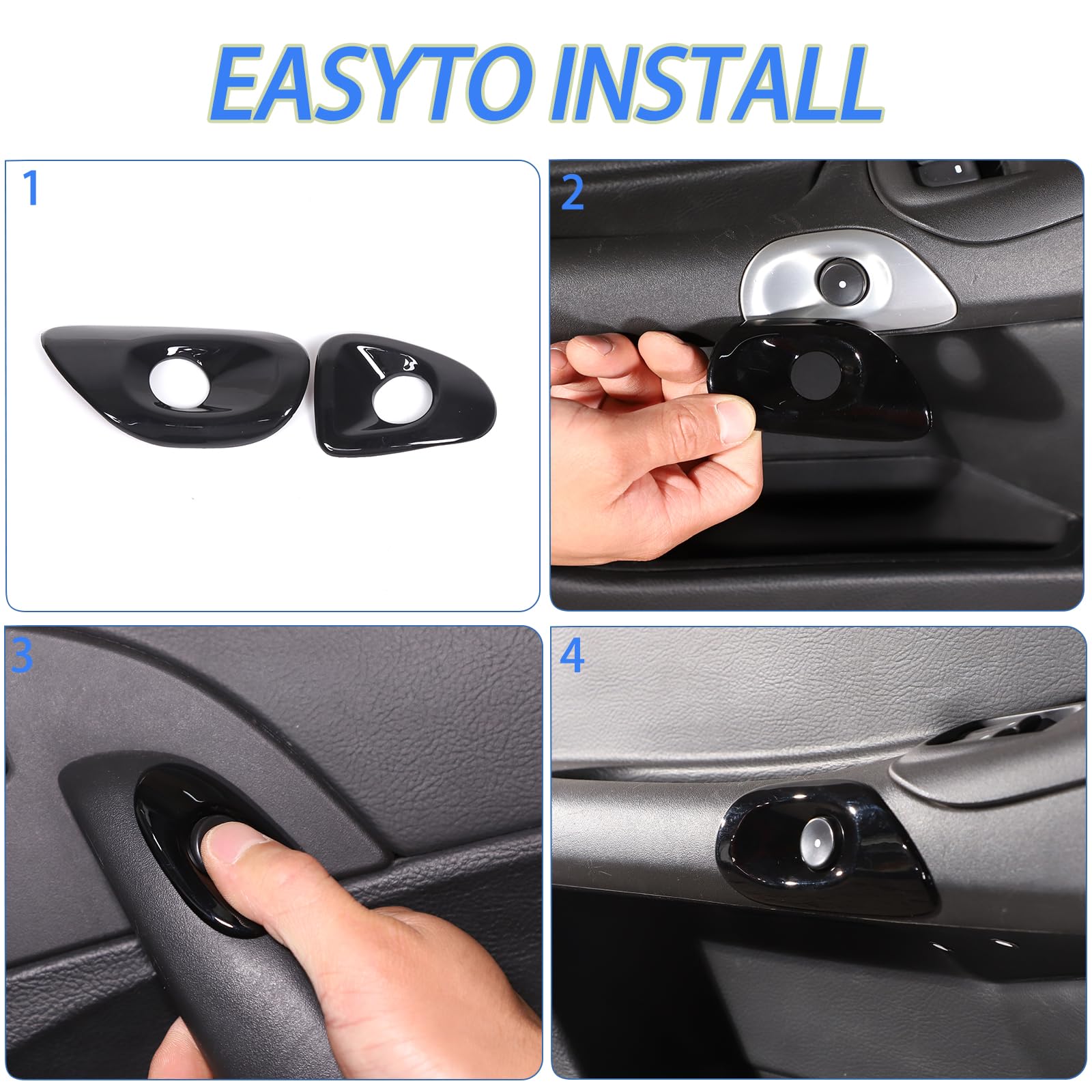 EASYTO INSTALL

1

2

3

4