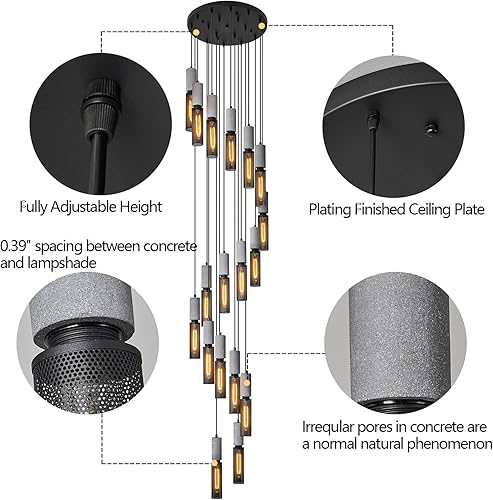 Fully Adjustable Height

Plating Finished Ceiling Plate

0.39" spacing between concrete and lampshade

Irreqular pores in concrete are a normal natural phenomenon