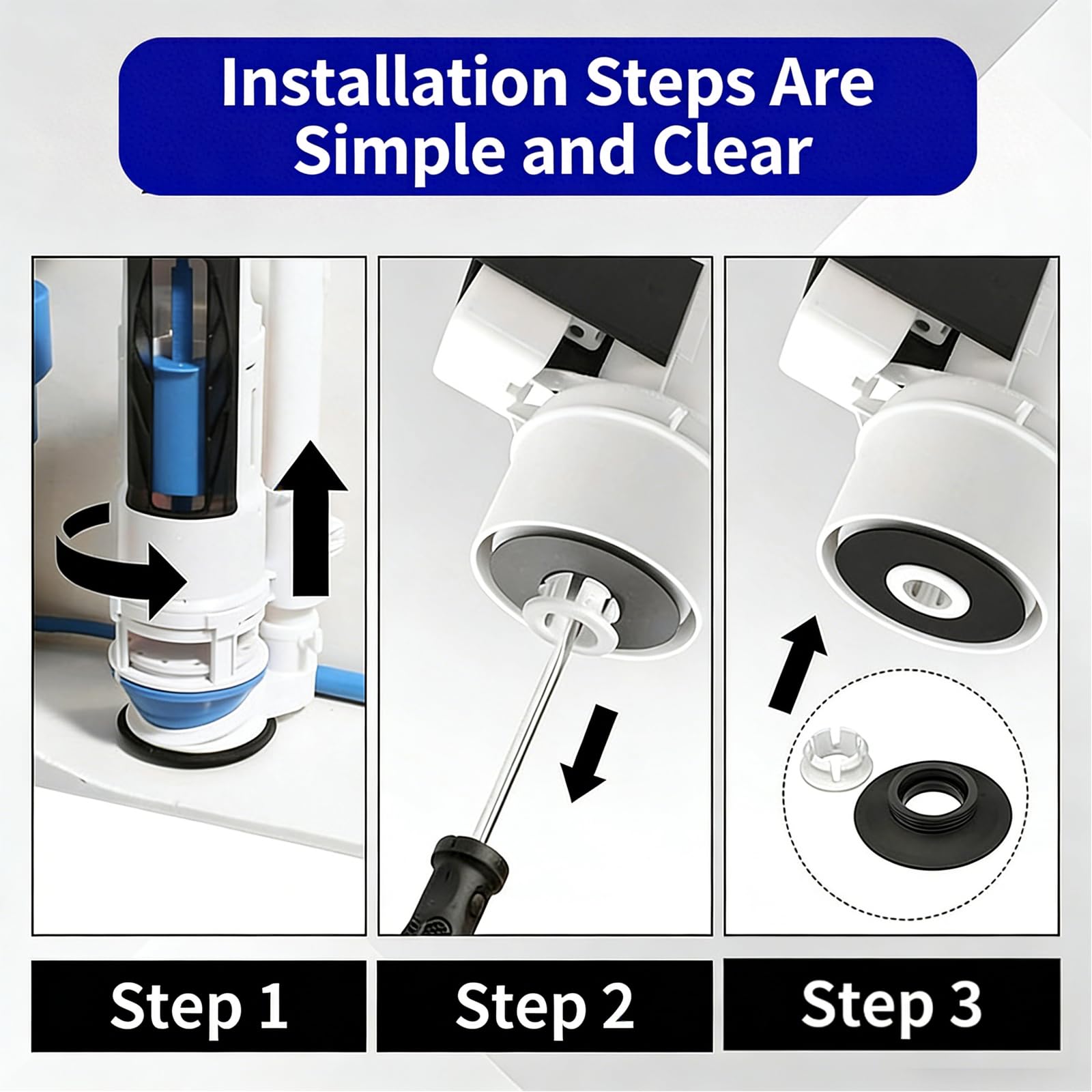 Installation Steps Are Simple and Clear

Step 1

Step 2

Step 3