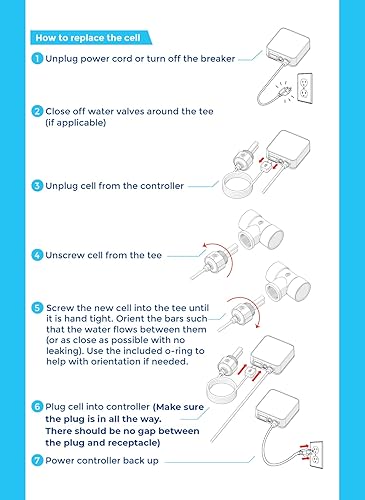 How to replace the cell

1 Unplug power cord or turn off the breaker

2 Close off water valves around the tee (if applicable)

3 Unplug cell from the controller

4 Unscrew cell from the tee

5 Screw the new cell into the tee until it is hand tight. Orient the bars such that the water flows between them (or as close as possible with no leaking). Use the included o-ring to help with orientation if needed.

6 Plug cell into controller (Make sure the plug is in all the way. There should be no gap between the plug and receptacle)

7 Power controller back up