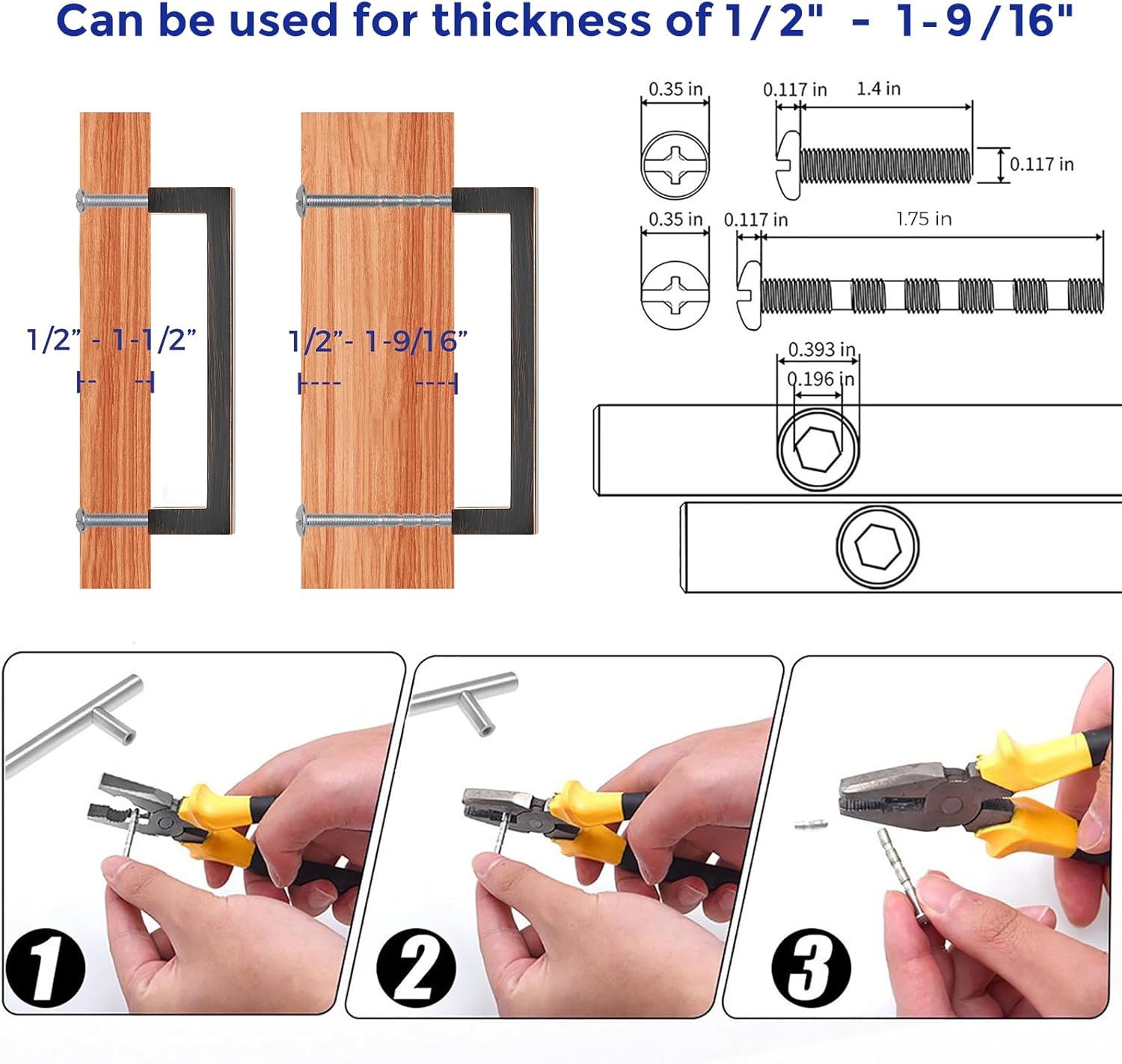 Can be used for thickness of 1/2" - 1-9/16"

1/2" - 1-1/2"

1/2"- 1-9/16"

0.35 in

0.117 in

1.4 in

0.117 in

0.35 in

0.117 in

1.75 in

0.393 in

0.196 in

1

2

3